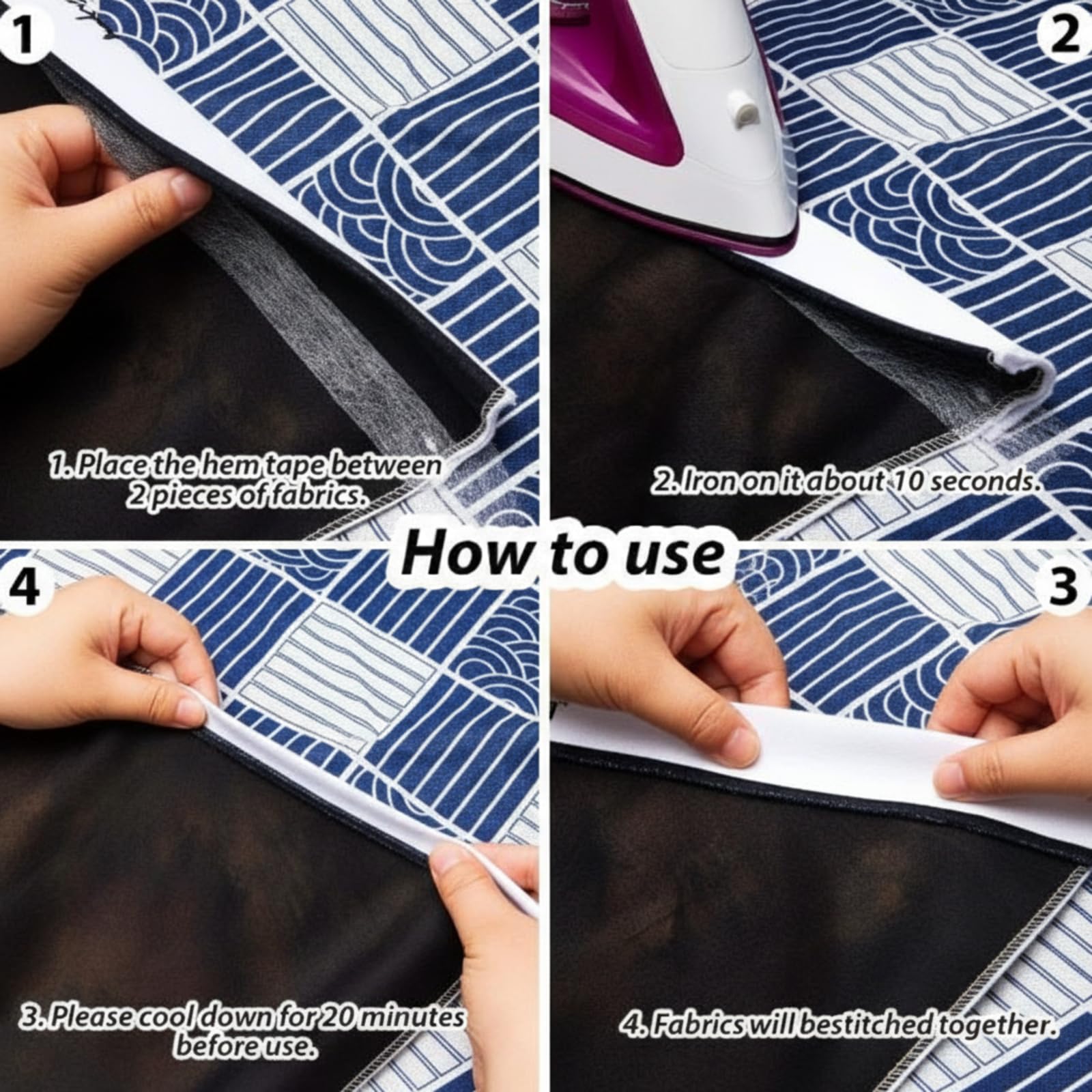 1

1. Place the hem tape between 2 pieces of fabrics.

2

2. Iron on it about 10 seconds.

How to use

4

3. Please cool down for 20 minutes before use.

3

4. Fabrics will bestitched together.