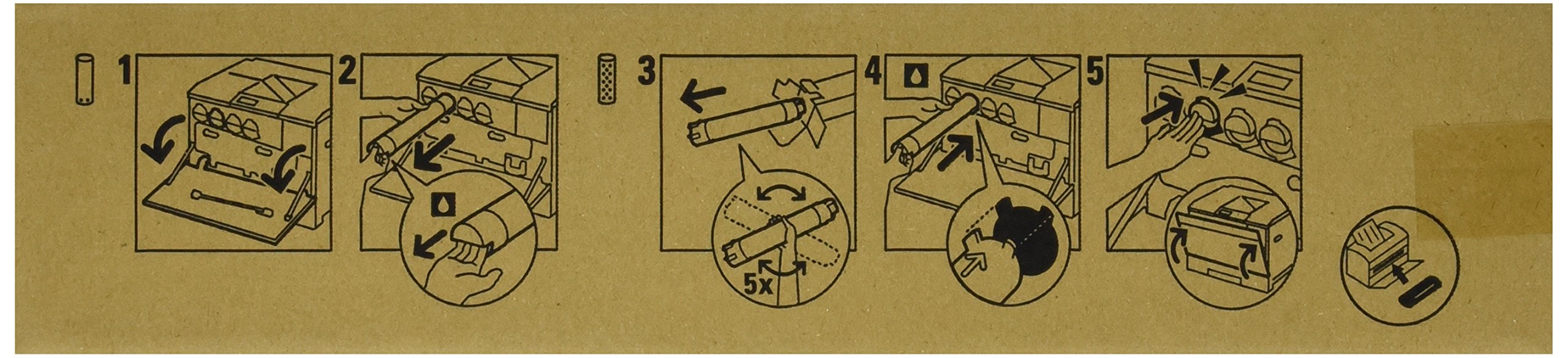 1

2

3

5x

4

5