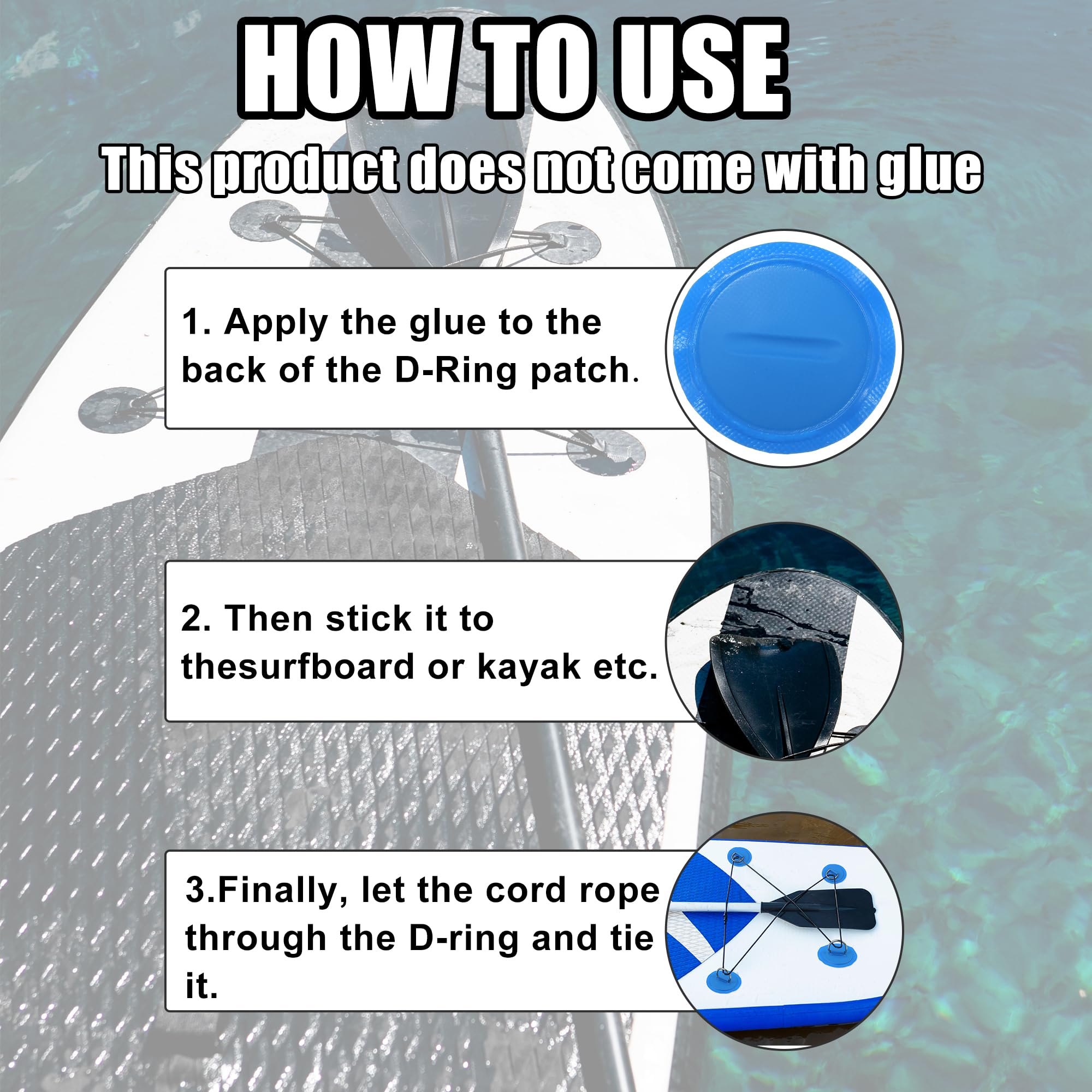 HOW TO USE

This product does not come with glue

1. Apply the glue to the back of the D-Ring patch.

2. Then stick it to thesurfboard or kayak etc.

3.Finally, let the cord rope through the D-ring and tie it.