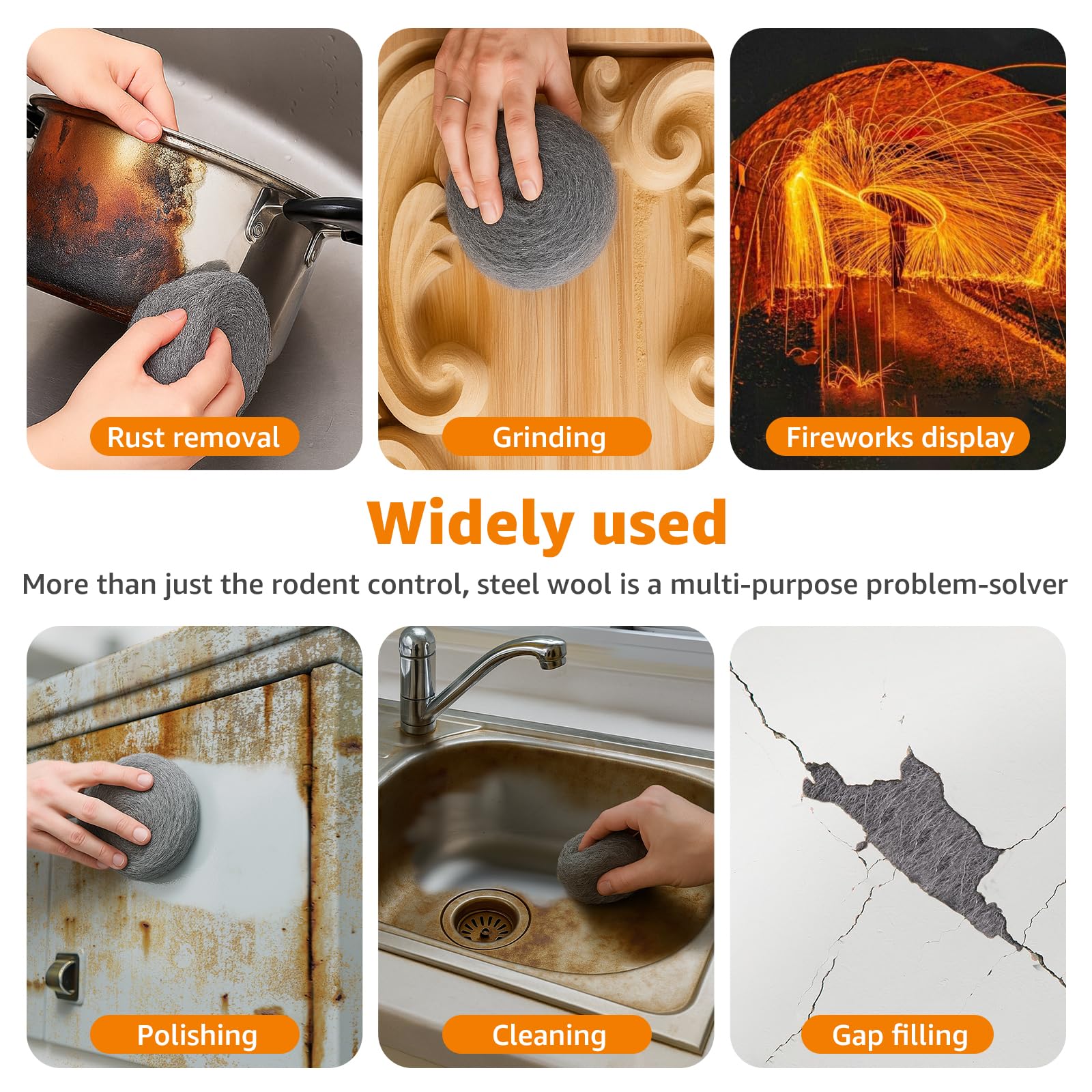 Rust removal

Grinding

Fireworks display

Widely used

More than just the rodent control, steel wool is a multi-purpose problem-solver

Polishing

Cleaning

Gap filling