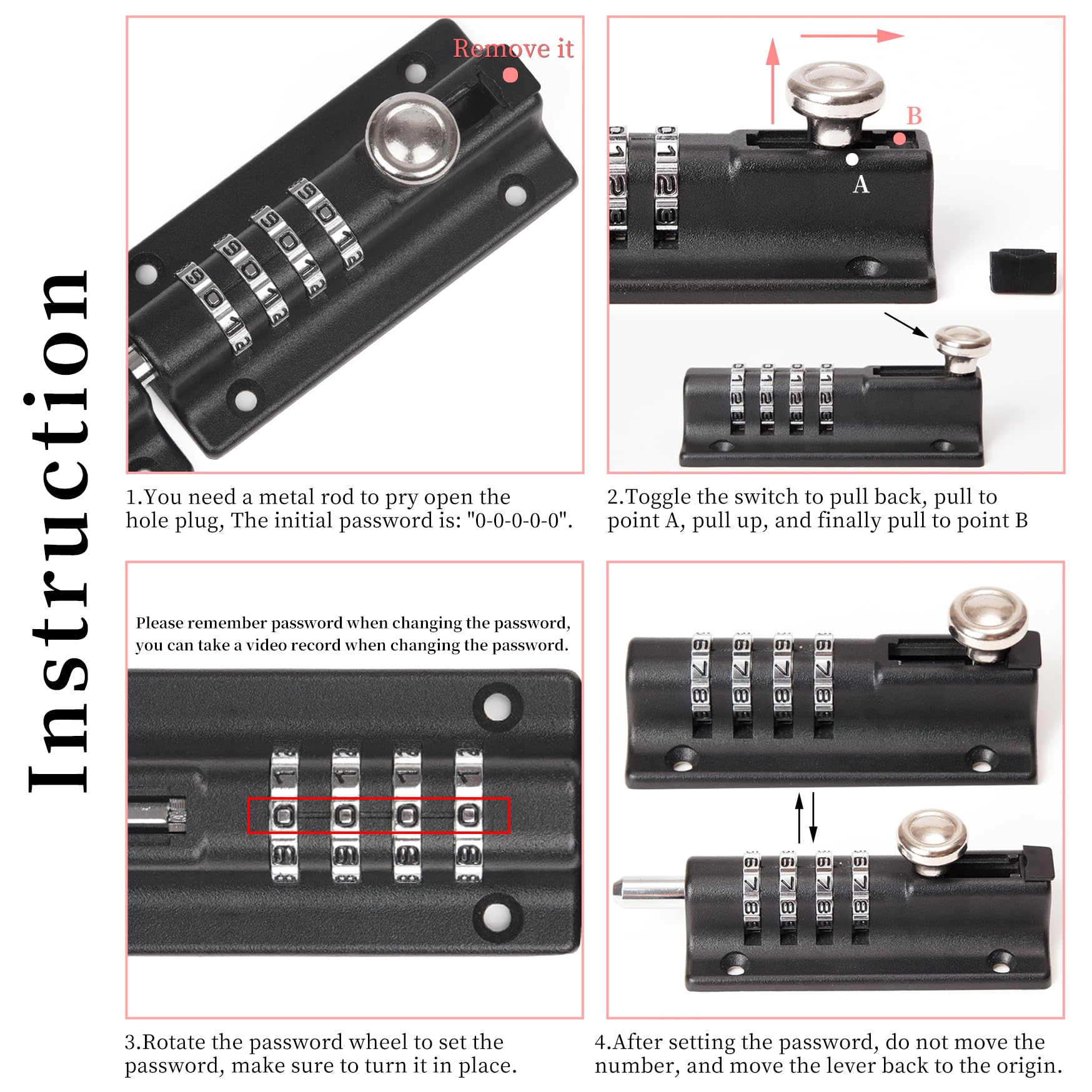 Instruction

Remove it

1.You need a metal rod to pry open the hole plug, The initial password is: "0-0-0-0-0".

B

A

2.Toggle the switch to pull back, pull to point A, pull up, and finally pull to point B

Please remember password when changing the password, you can take a video record when changing the password.

3.Rotate the password wheel to set the password, make sure to turn it in place.

4.After setting the password, do not move the number, and move the lever back to the origin.