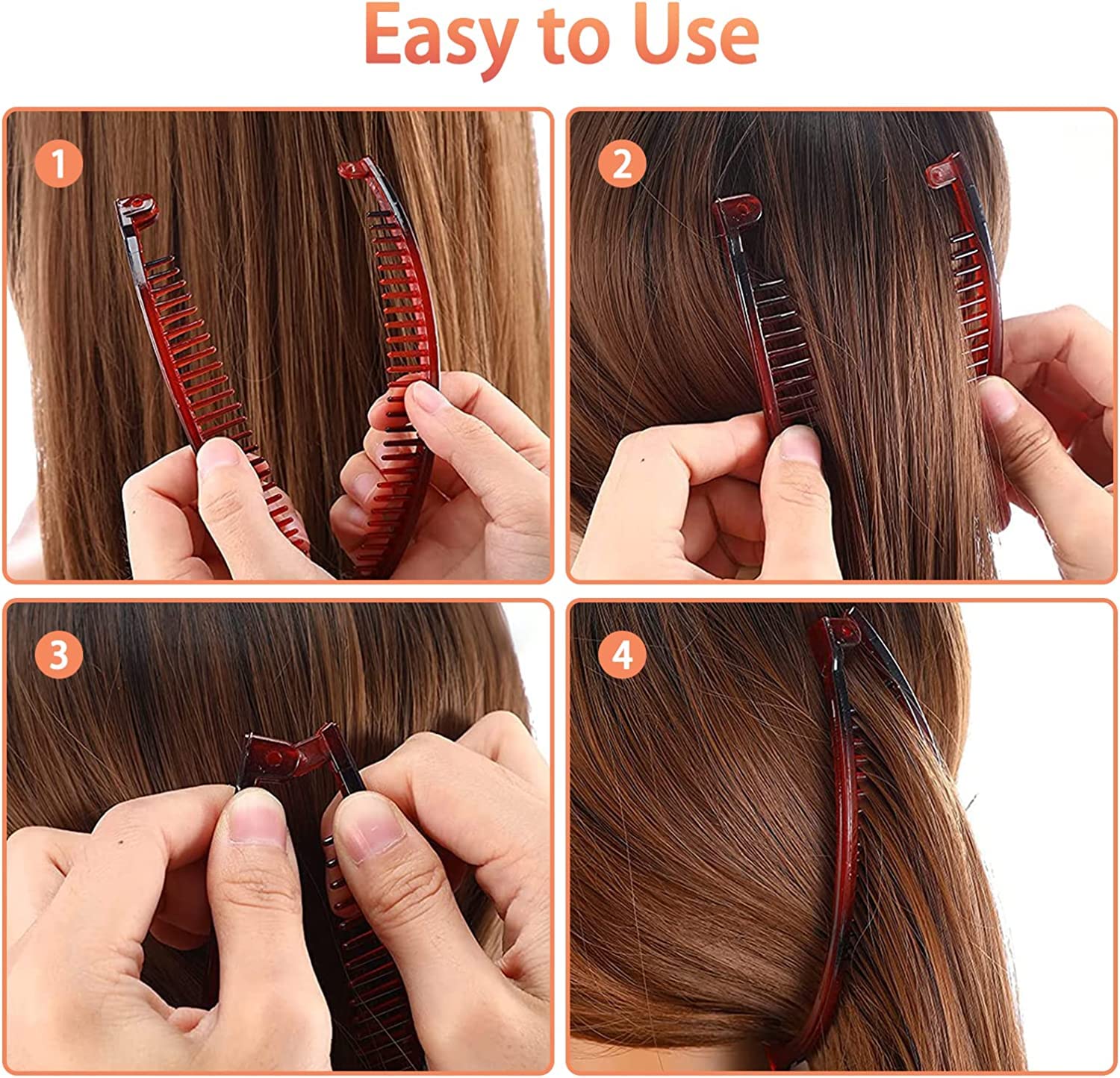 Easy to Use

1

2

3

4