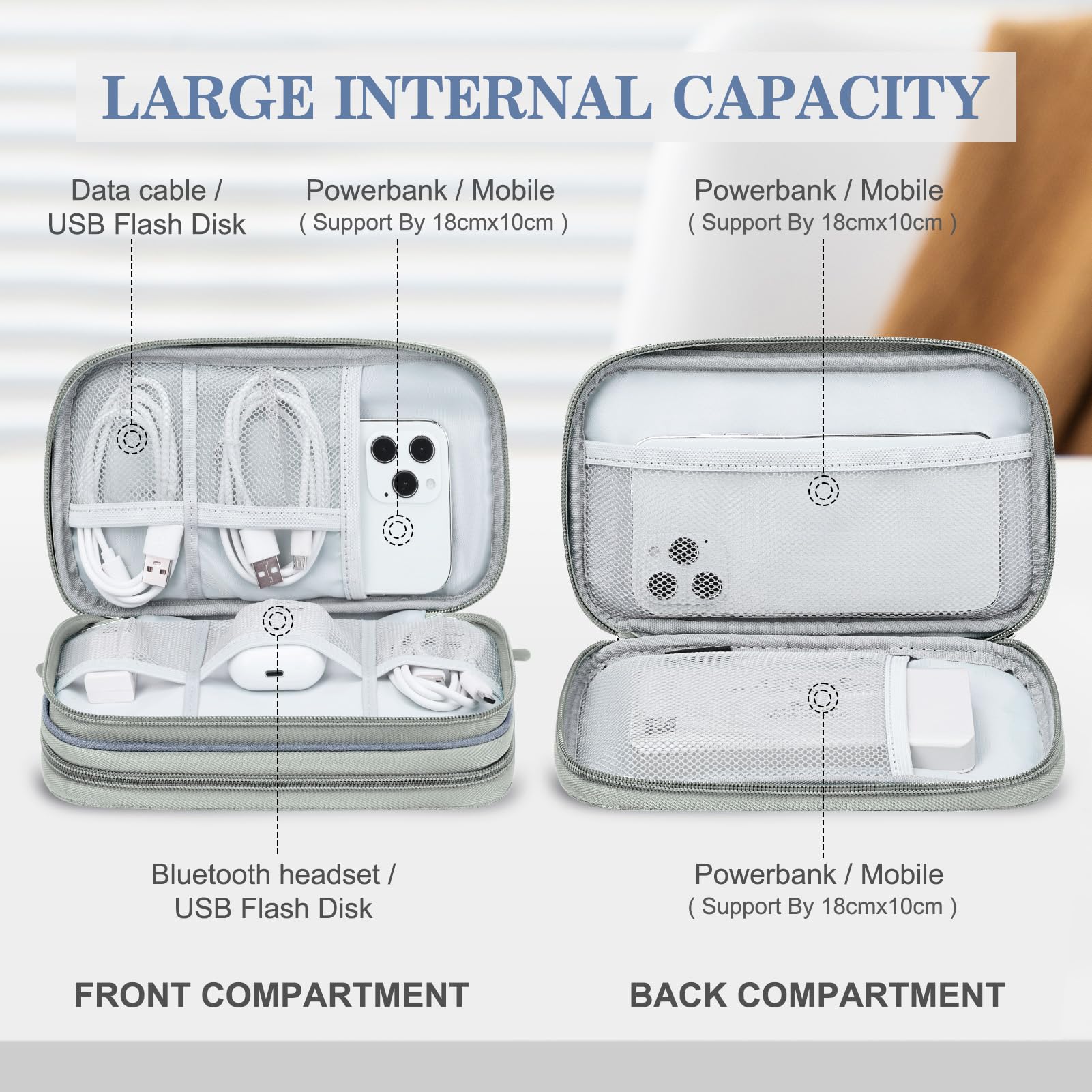 LARGE INTERNAL CAPACITY

Data cable / USB Flash Disk

Powerbank / Mobile
( Support By 18cmx10cm )

Powerbank / Mobile
( Support By 18cmx10cm )

Bluetooth headset / USB Flash Disk

Powerbank / Mobile
( Support By 18cmx10cm )

FRONT COMPARTMENT

BACK COMPARTMENT