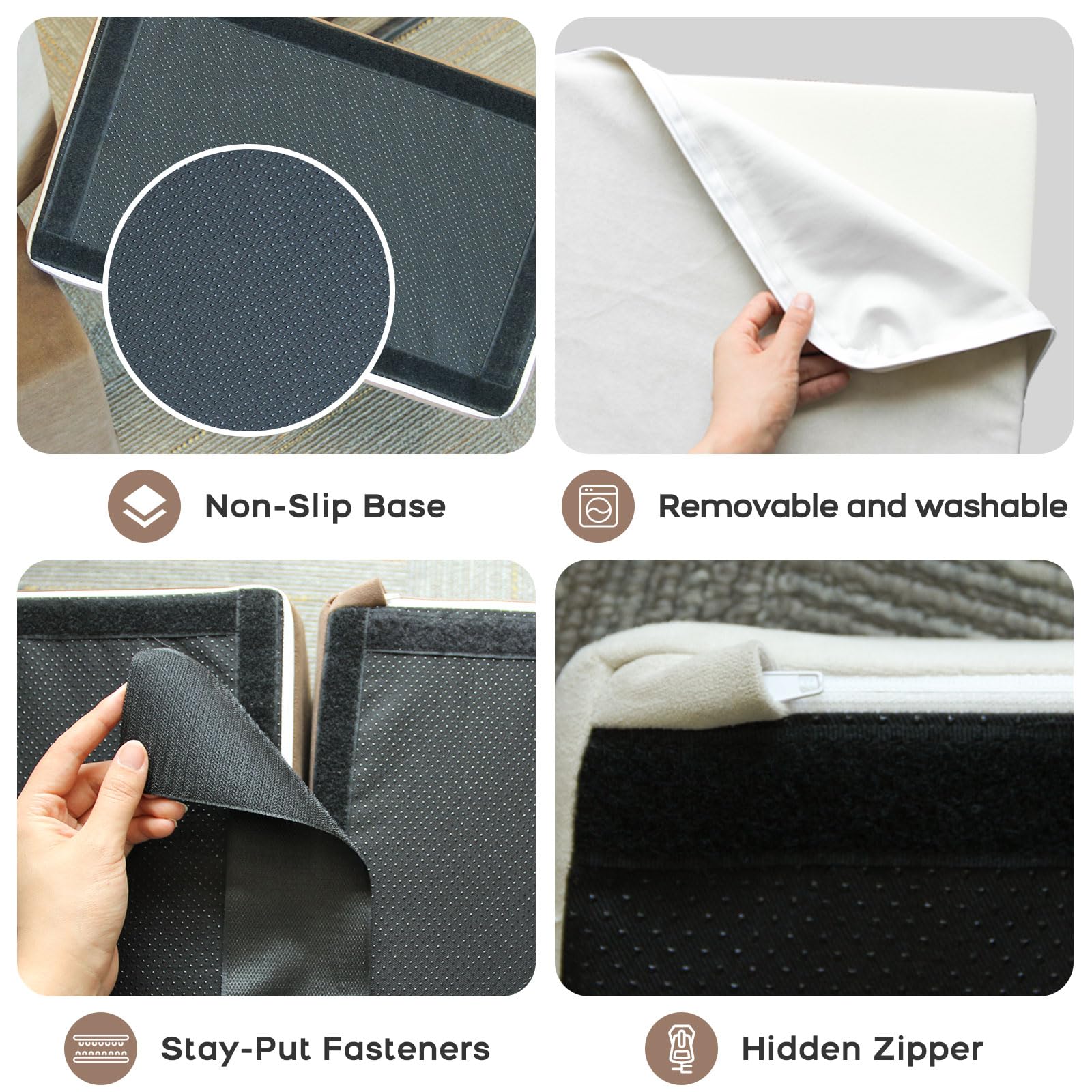 Non-Slip Base

Removable and washable

Stay-Put Fasteners

Hidden Zipper