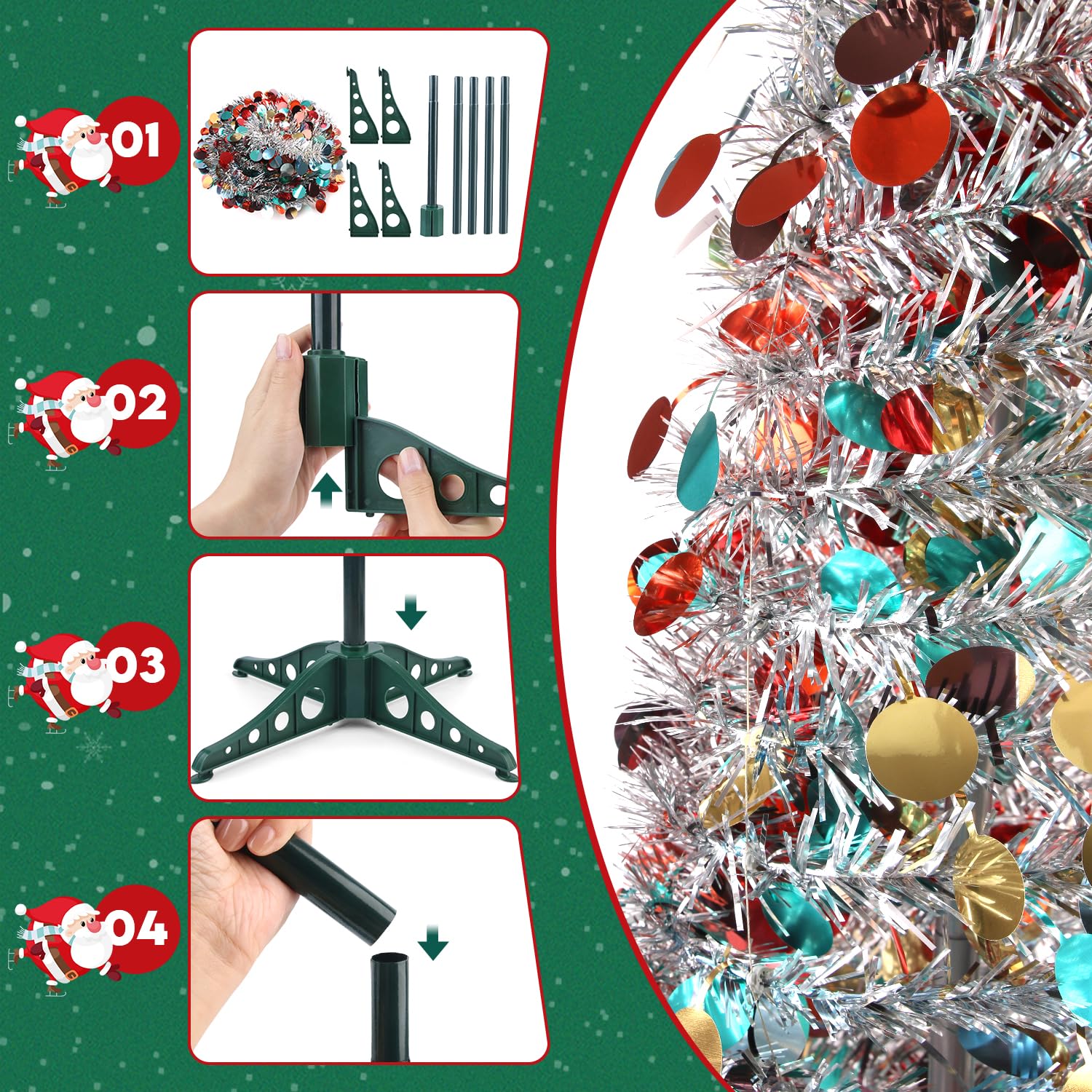 01

02

03

04