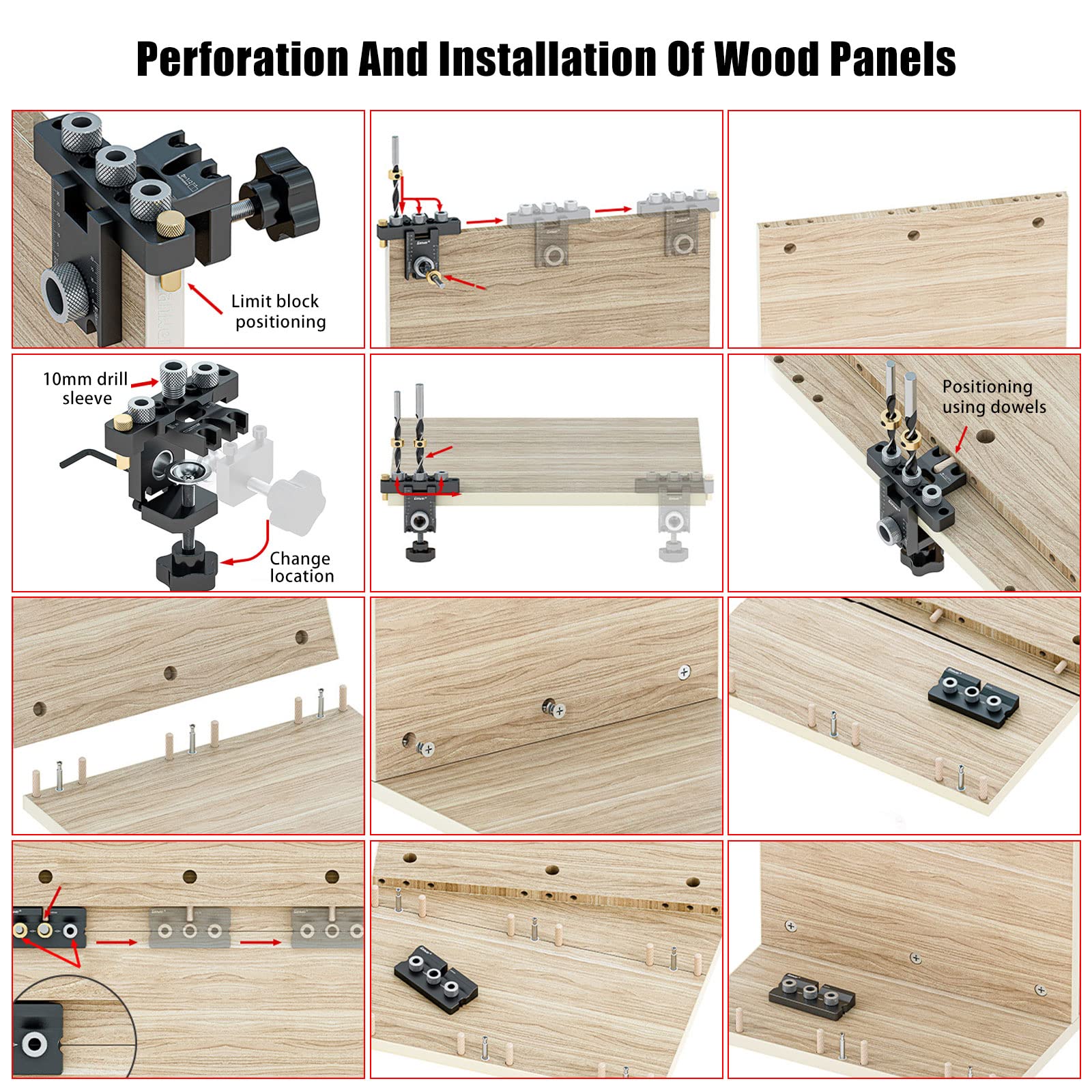 Perforation And Installation Of Wood Panels

Limit block positioning

10mm drill sleeve

Change location

Positioning using dowels