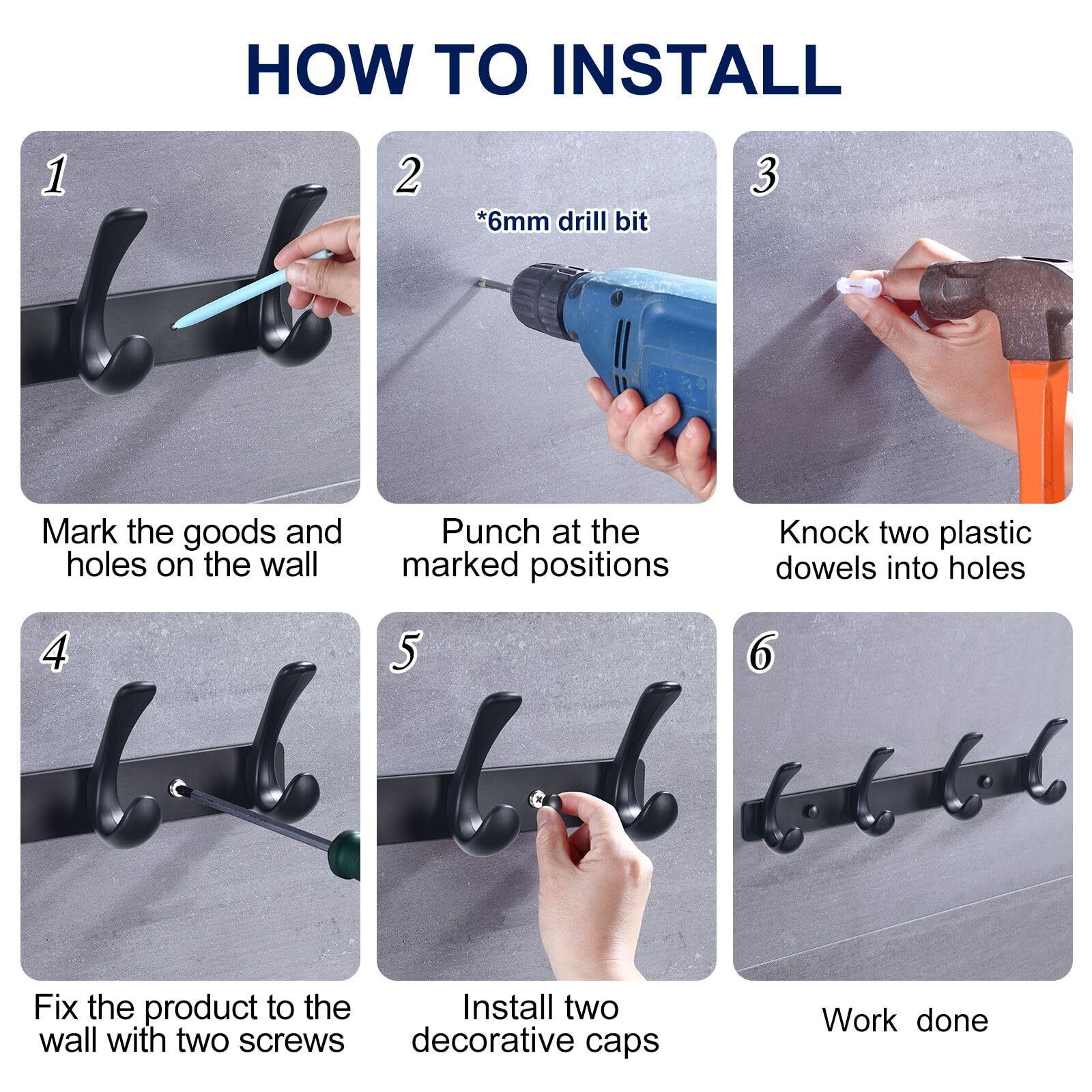 HOW TO INSTALL

1

Mark the goods and holes on the wall

2

*6mm drill bit

Punch at the marked positions

3

Knock two plastic dowels into holes

4

Fix the product to the wall with two screws

5

Install two decorative caps

6

Work done