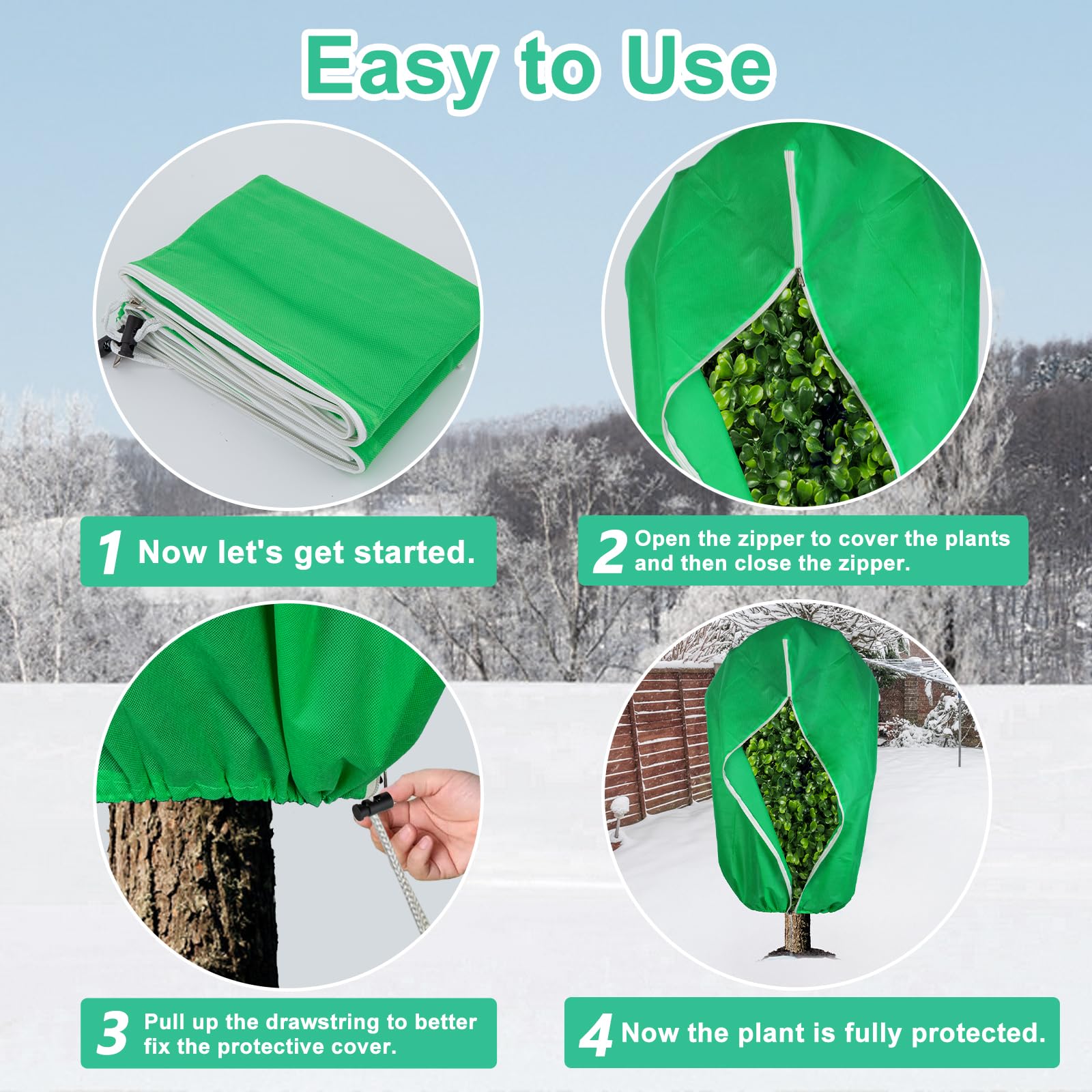 Easy to Use

1 Now let's get started.

2 Open the zipper to cover the plants and then close the zipper.

3 Pull up the drawstring to better fix the protective cover.

4 Now the plant is fully protected.