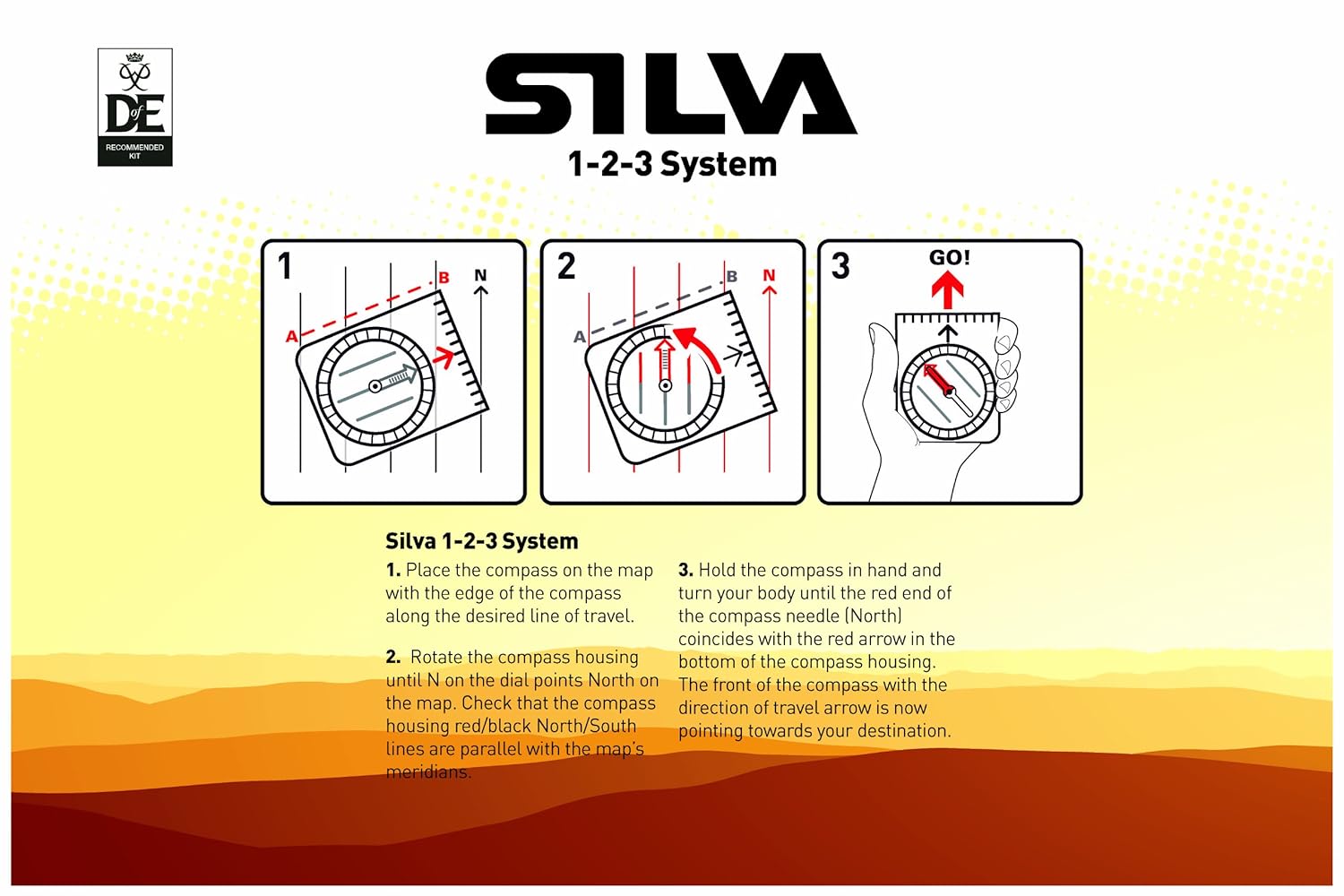 DofE
RECOMMENDED KIT

SILVA
1-2-3 System

1
A
B
N

2
A
B
N

3
GO!

Silva 1-2-3 System

1. Place the compass on the map with the edge of the compass along the desired line of travel.

2. Rotate the compass housing until N on the dial points North on the map. Check that the compass housing red/black North/South lines are parallel with the map's meridians.

3. Hold the compass in hand and turn your body until the red end of the compass needle (North) coincides with the red arrow in the bottom of the compass housing. The front of the compass with the direction of travel arrow is now pointing towards your destination.