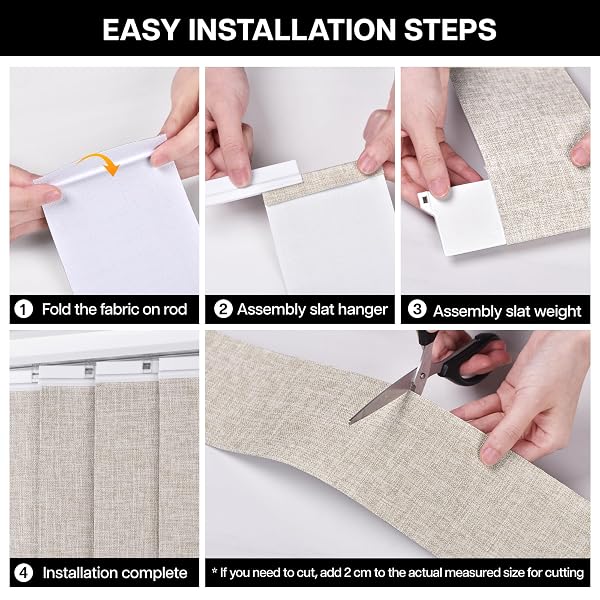 EASY INSTALLATION STEPS

1 Fold the fabric on rod

2 Assembly slat hanger

3 Assembly slat weight

4 Installation complete

* If you need to cut, add 2 cm to the actual measured size for cutting