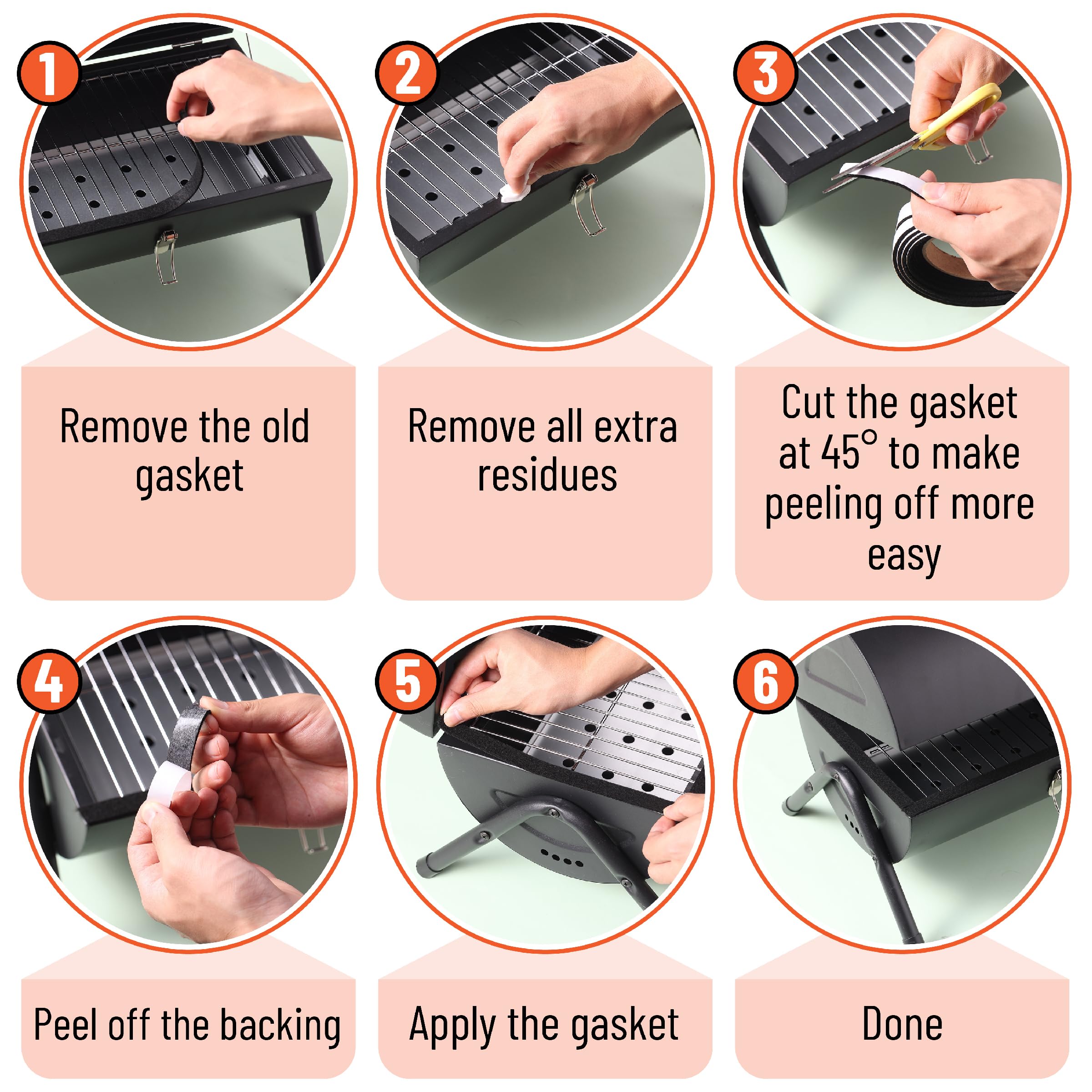 1

Remove the old gasket

2

Remove all extra residues

3

Cut the gasket at 45° to make peeling off more easy

4

Peel off the backing

5

Apply the gasket

6

Done