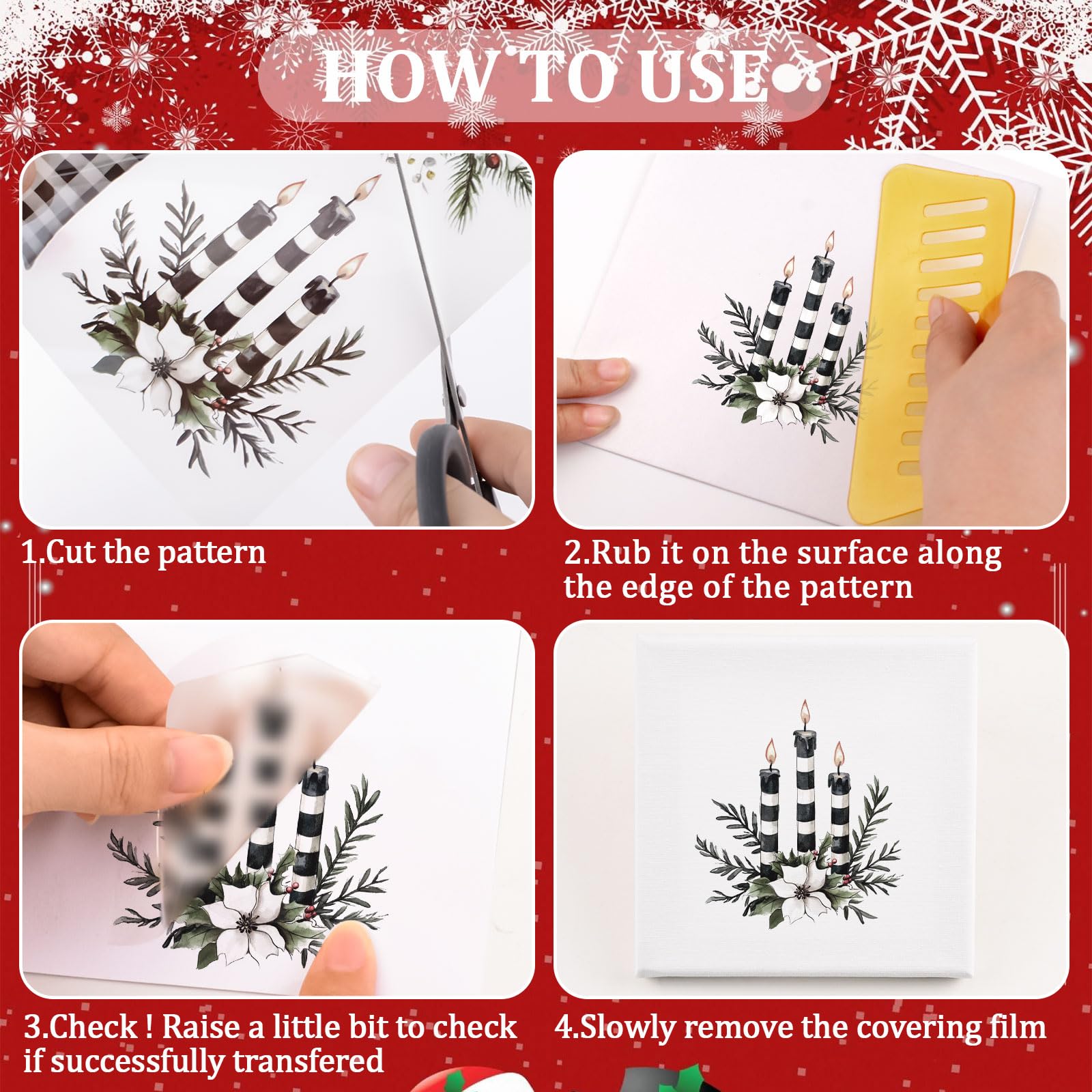 HOW TO USE

1.Cut the pattern

2.Rub it on the surface along the edge of the pattern

3.Check ! Raise a little bit to check if successfully transfered

4.Slowly remove the covering film