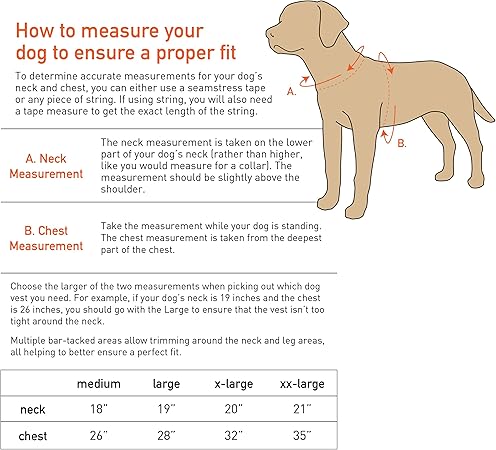 How to measure your dog to ensure a proper fit

To determine accurate measurements for your dog's neck and chest, you can either use a seamstress tape or any piece of string. If using string, you will also need a tape measure to get the exact length of the string.

A.

B.

A. Neck Measurement

The neck measurement is taken on the lower part of your dog's neck (rather than higher, like you would measure for a collar). The measurement should be slightly above the shoulder.

B. Chest Measurement

Take the measurement while your dog is standing. The chest measurement is taken from the deepest part of the chest.

Choose the larger of the two measurements when picking out which dog vest you need. For example, if your dog's neck is 19 inches and the chest is 26 inches, you should go with the Large to ensure that the vest isn't too tight around the neck.

Multiple bar-tacked areas allow trimming around the neck and leg areas, all helping to better ensure a perfect fit.

| | medium | large | x-large | xx-large |
|---|---|---|---|---|
| neck | 18" | 19" | 20" | 21" |
| chest | 26" | 28" | 32" | 35" |