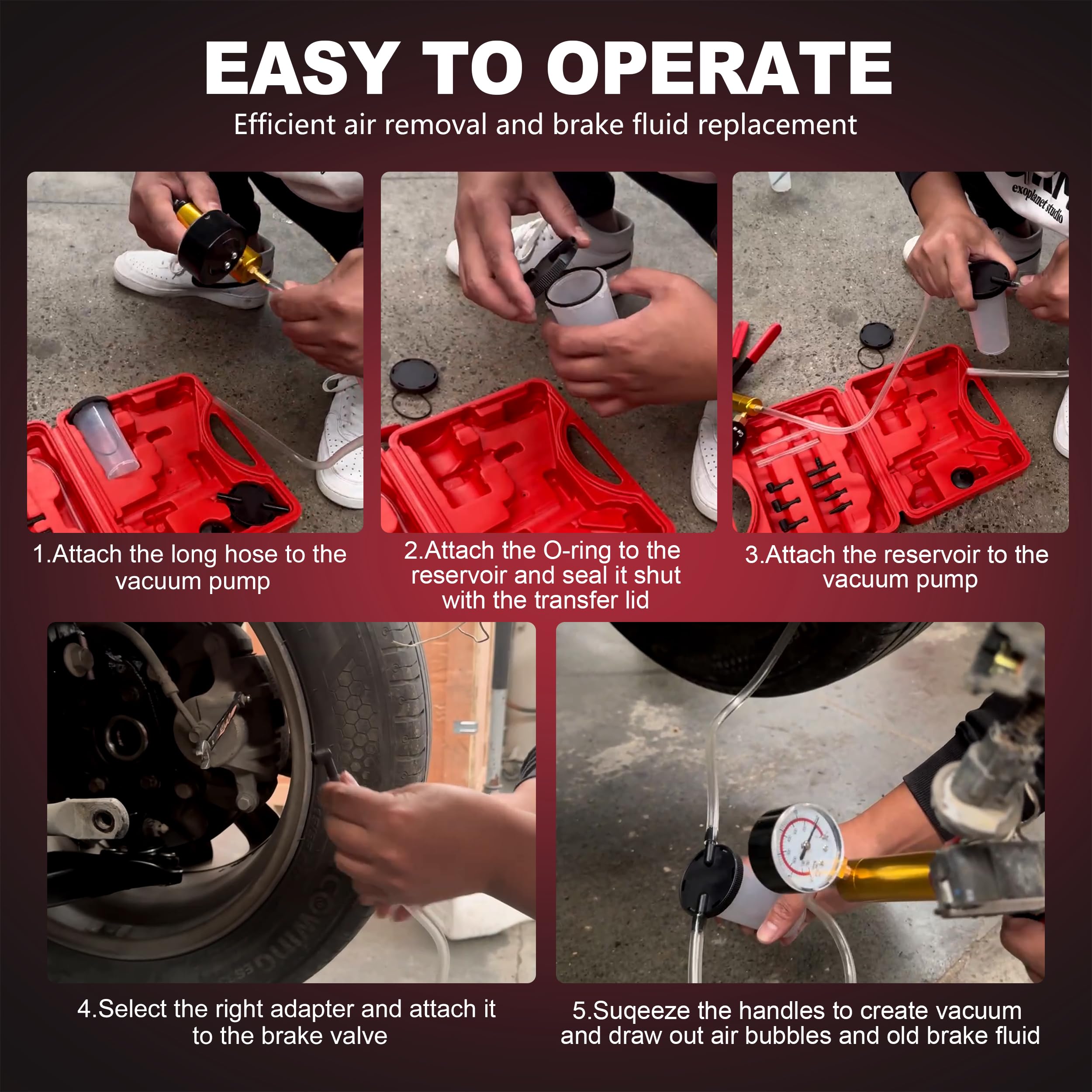 EASY TO OPERATE
Efficient air removal and brake fluid replacement

exoplanet studio

1.Attach the long hose to the vacuum pump

2.Attach the O-ring to the reservoir and seal it shut with the transfer lid

3.Attach the reservoir to the vacuum pump

4.Select the right adapter and attach it to the brake valve

5.Suqeeze the handles to create vacuum and draw out air bubbles and old brake fluid