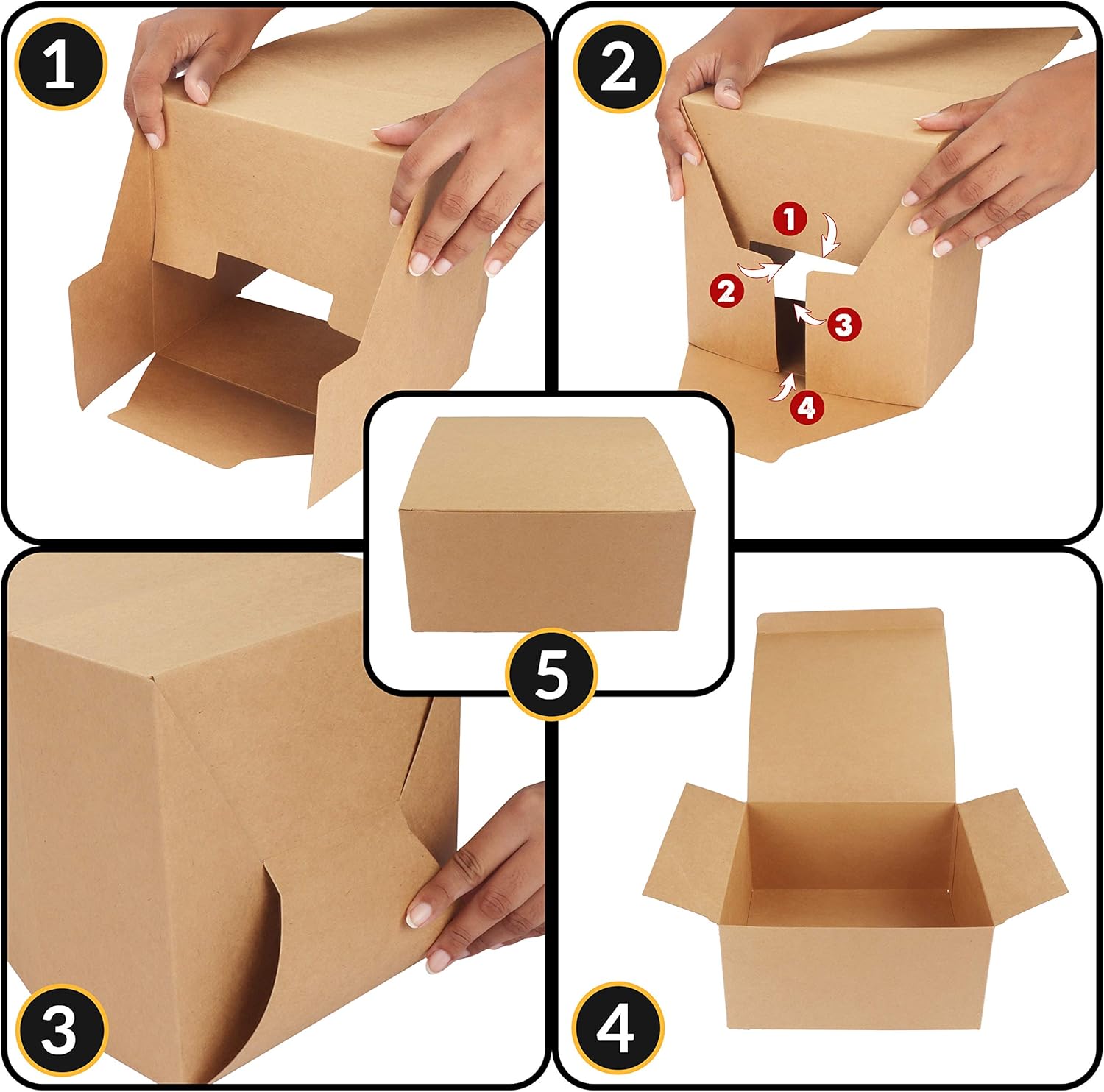 1

2

1

2

3

4

5

3

4