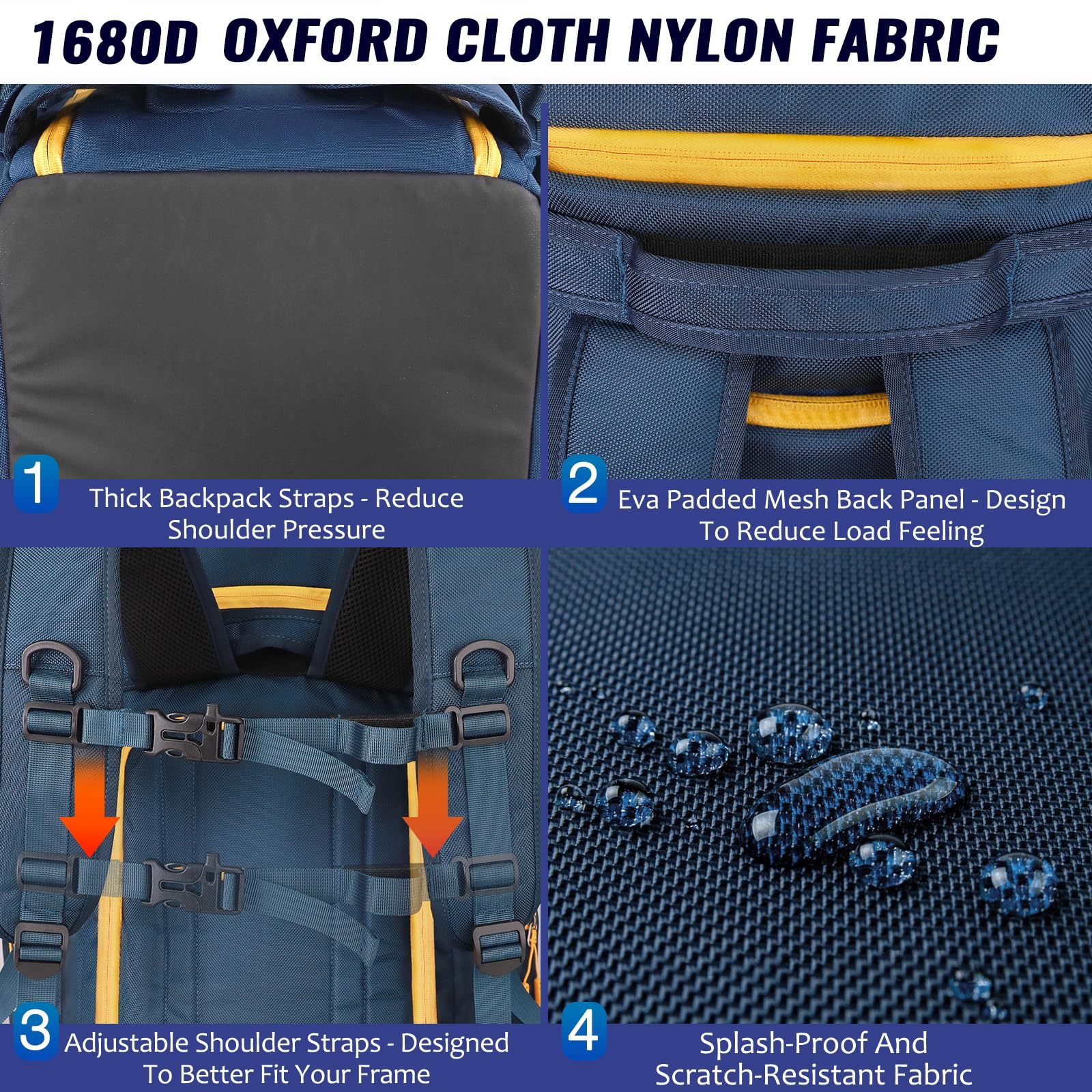 1680D OXFORD CLOTH NYLON FABRIC

1
Thick Backpack Straps - Reduce Shoulder Pressure

2
Eva Padded Mesh Back Panel - Design To Reduce Load Feeling

3
Adjustable Shoulder Straps - Designed To Better Fit Your Frame

4
Splash-Proof And Scratch-Resistant Fabric