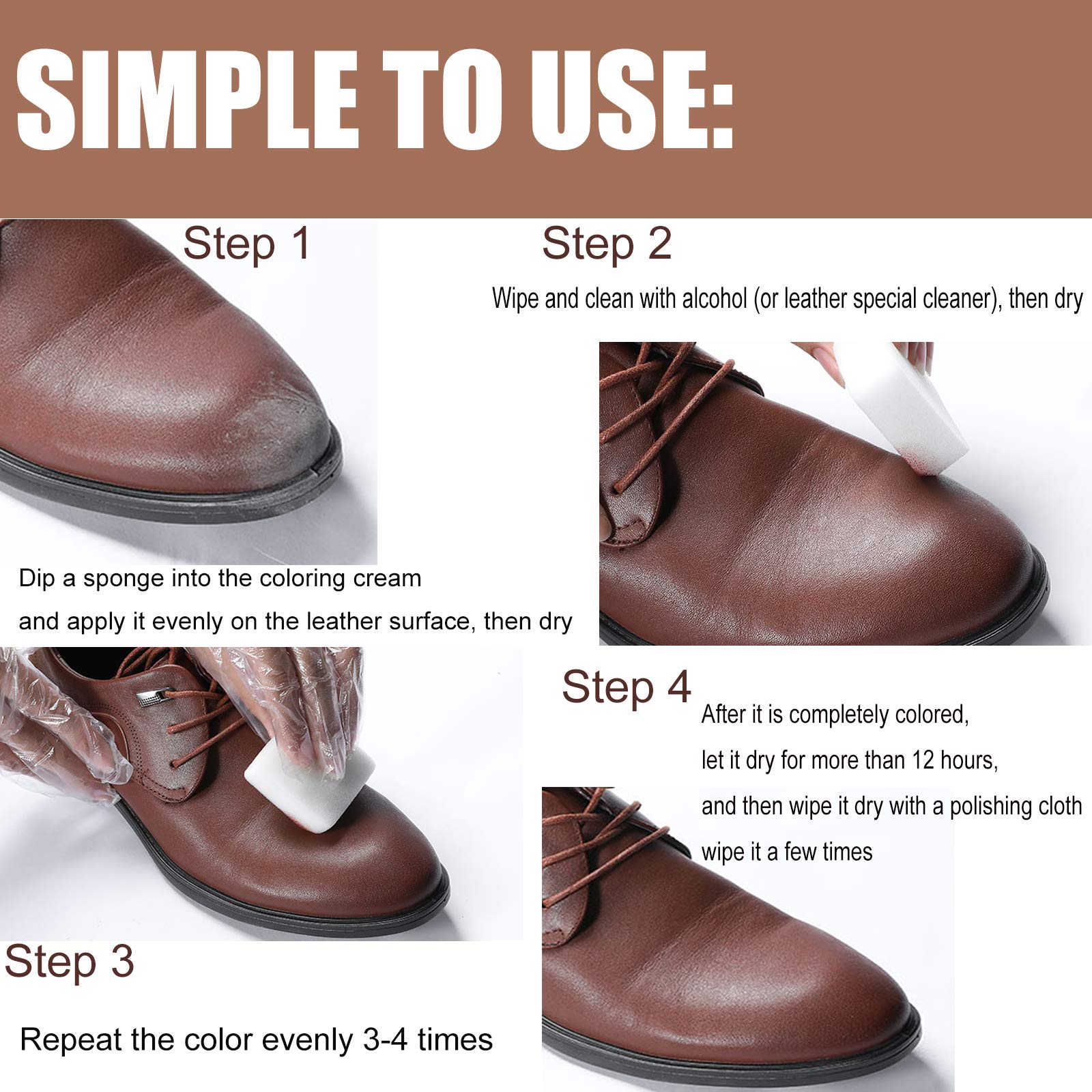 SIMPLE TO USE:

Step 1

Step 2

Wipe and clean with alcohol (or leather special cleaner), then dry

Dip a sponge into the coloring cream
and apply it evenly on the leather surface, then dry

Step 4

After it is completely colored,
let it dry for more than 12 hours,
and then wipe it dry with a polishing cloth
wipe it a few times

Step 3

Repeat the color evenly 3-4 times