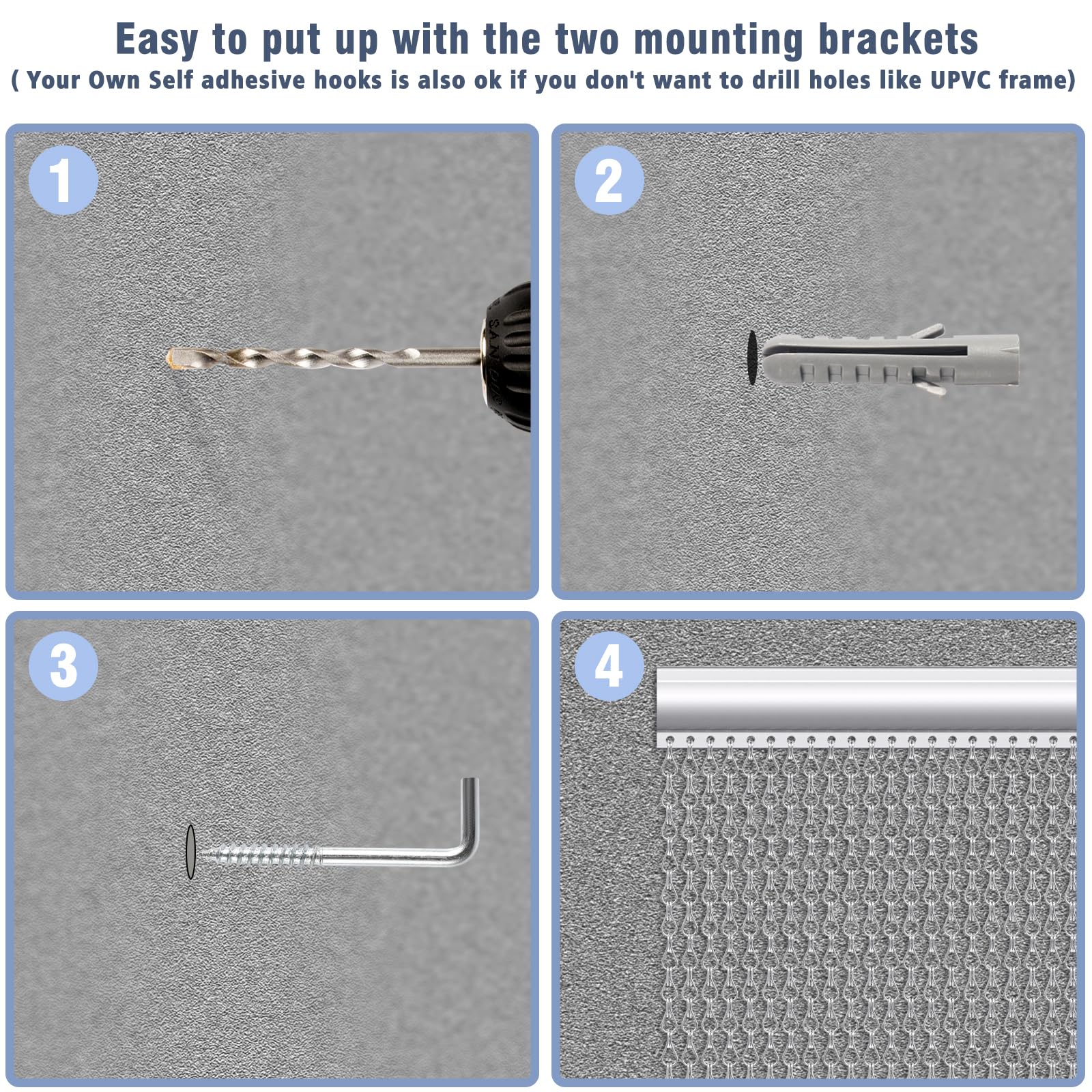 Easy to put up with the two mounting brackets
( Your Own Self adhesive hooks is also ok if you don't want to drill holes like UPVC frame)

1

2

3

4