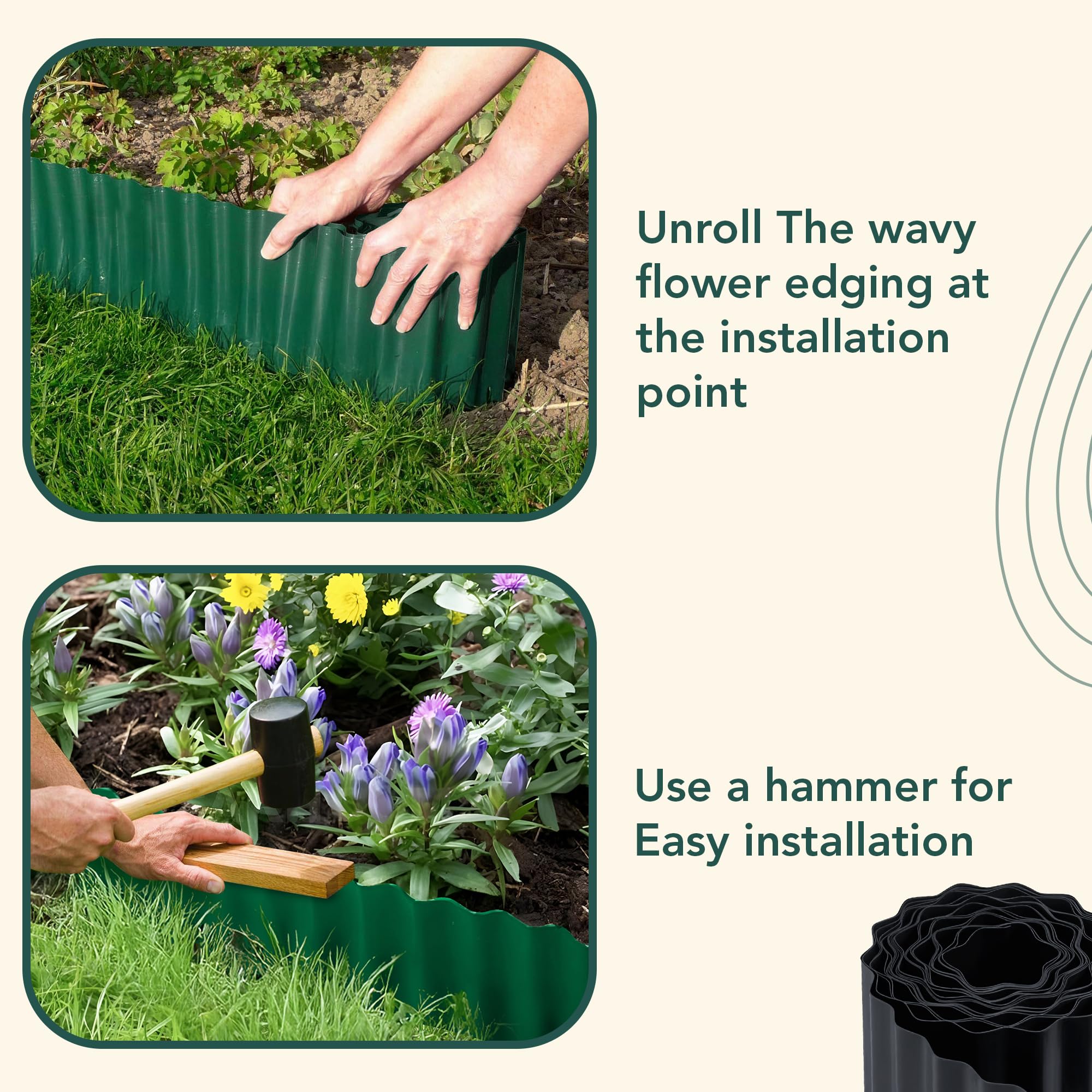 Unroll The wavy flower edging at the installation point

Use a hammer for Easy installation