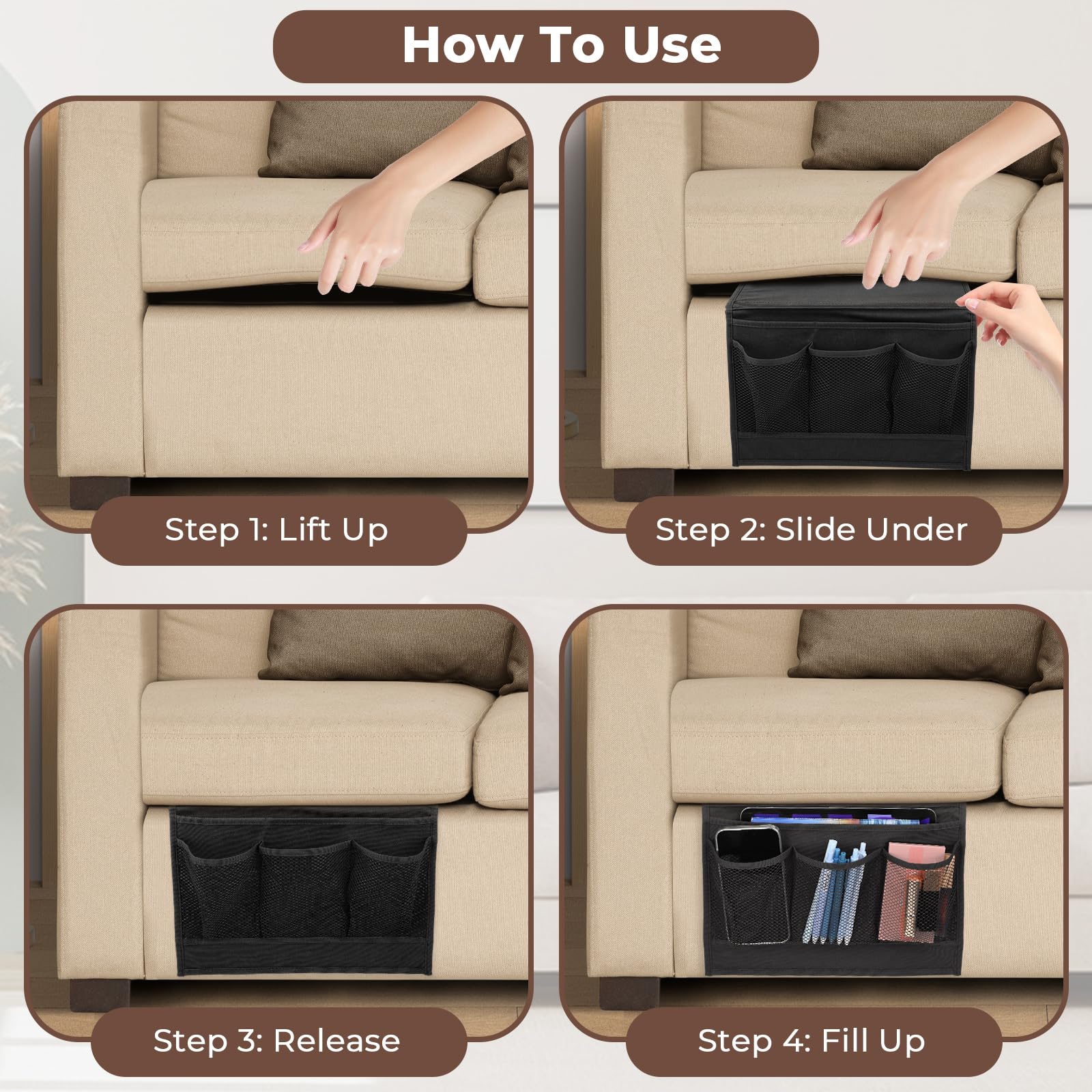 How To Use

Step 1: Lift Up

Step 2: Slide Under

Step 3: Release

Step 4: Fill Up