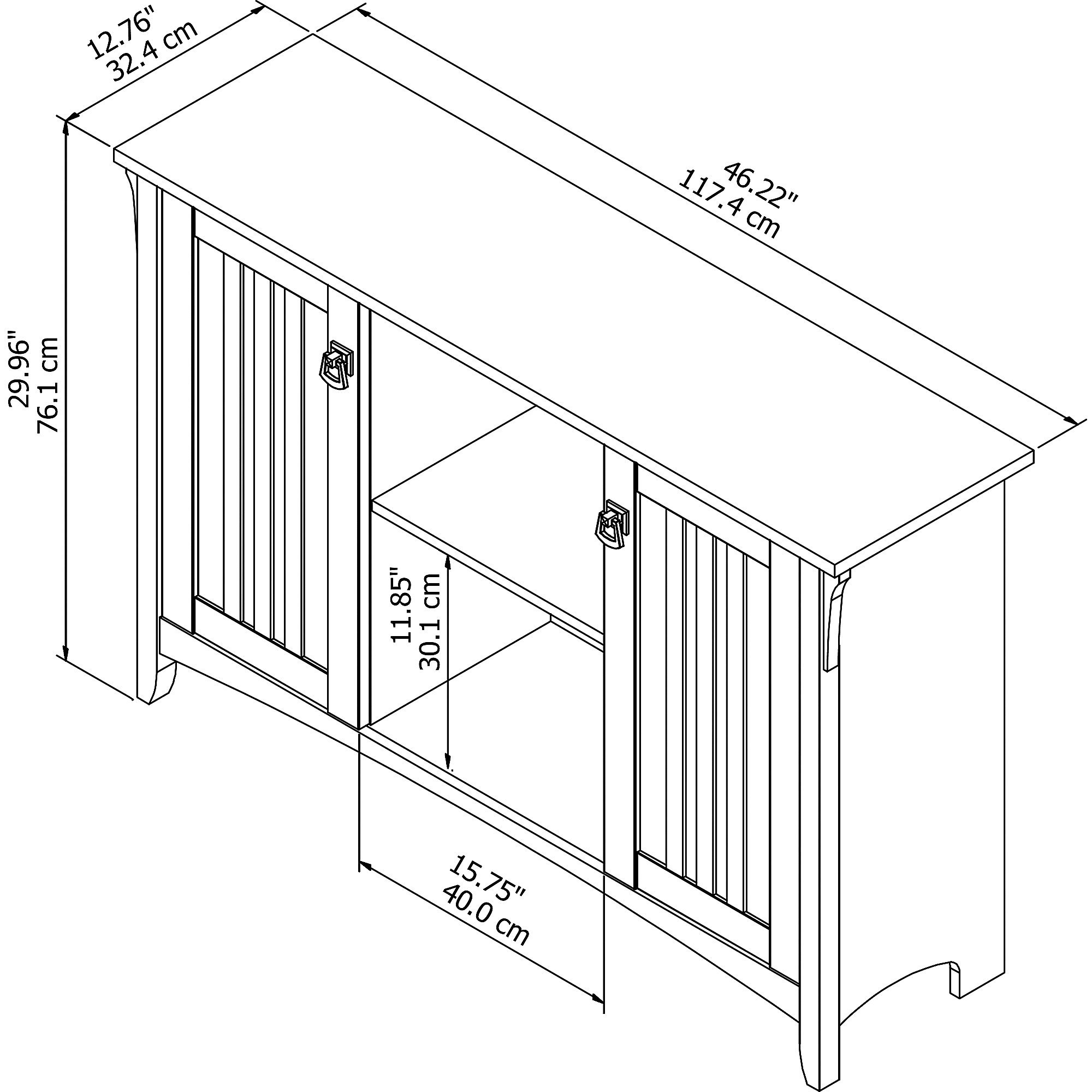 12.76"
32.4 cm

46.22"
117.4 cm

29.96"
76.1 cm

11.85"
30.1 cm

15.75"
40.0 cm