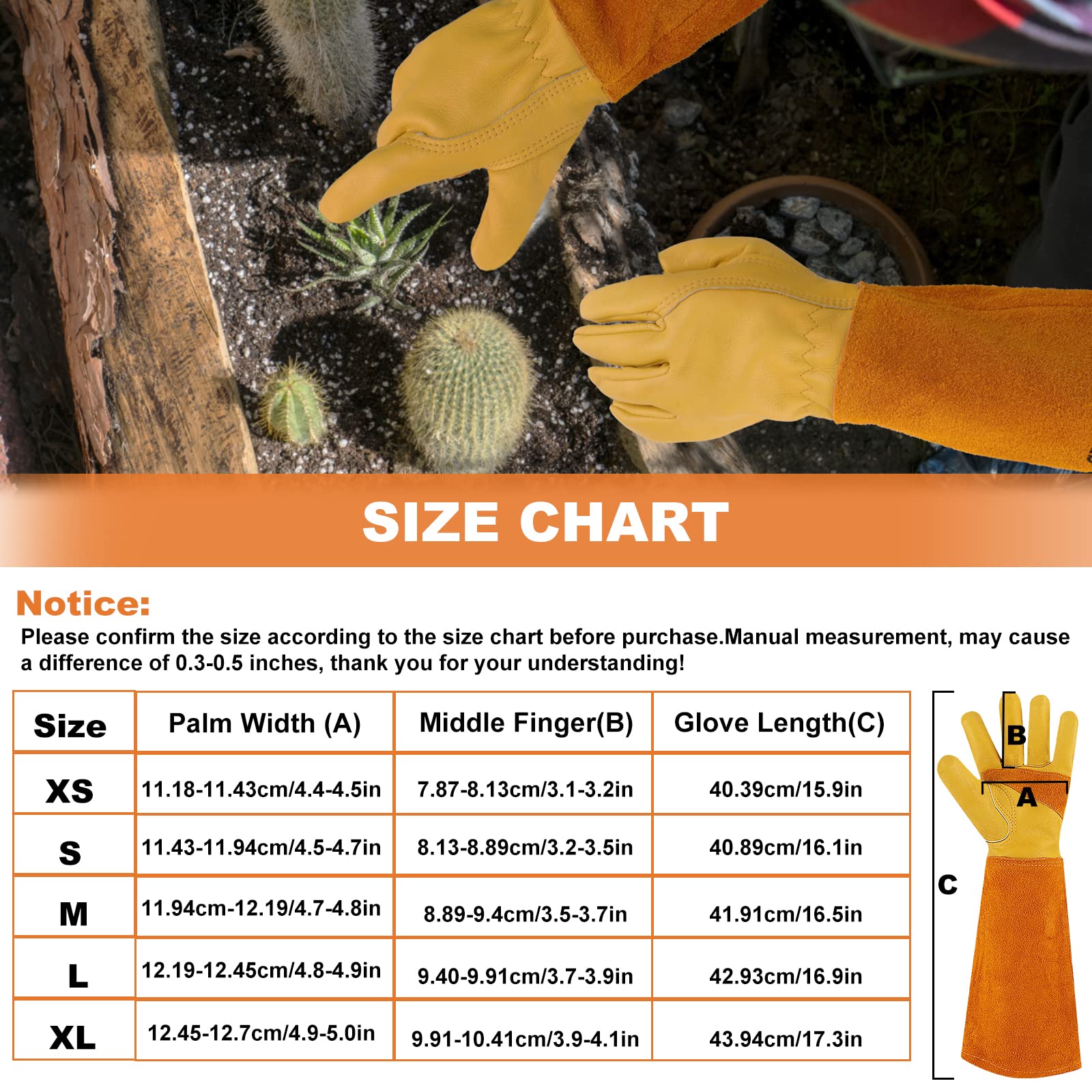 SIZE CHART

Notice:
Please confirm the size according to the size chart before purchase.Manual measurement, may cause a difference of 0.3-0.5 inches, thank you for your understanding!

| Size | Palm Width (A) | Middle Finger(B) | Glove Length(C) |
|---|---|---|---|
| XS | 11.18-11.43cm/4.4-4.5in | 7.87-8.13cm/3.1-3.2in | 40.39cm/15.9in |
| S | 11.43-11.94cm/4.5-4.7in | 8.13-8.89cm/3.2-3.5in | 40.89cm/16.1in |
| M | 11.94cm-12.19/4.7-4.8in | 8.89-9.4cm/3.5-3.7in | 41.91cm/16.5in |
| L | 12.19-12.45cm/4.8-4.9in | 9.40-9.91cm/3.7-3.9in | 42.93cm/16.9in |
| XL | 12.45-12.7cm/4.9-5.0in | 9.91-10.41cm/3.9-4.1in | 43.94cm/17.3in |

B
A
C