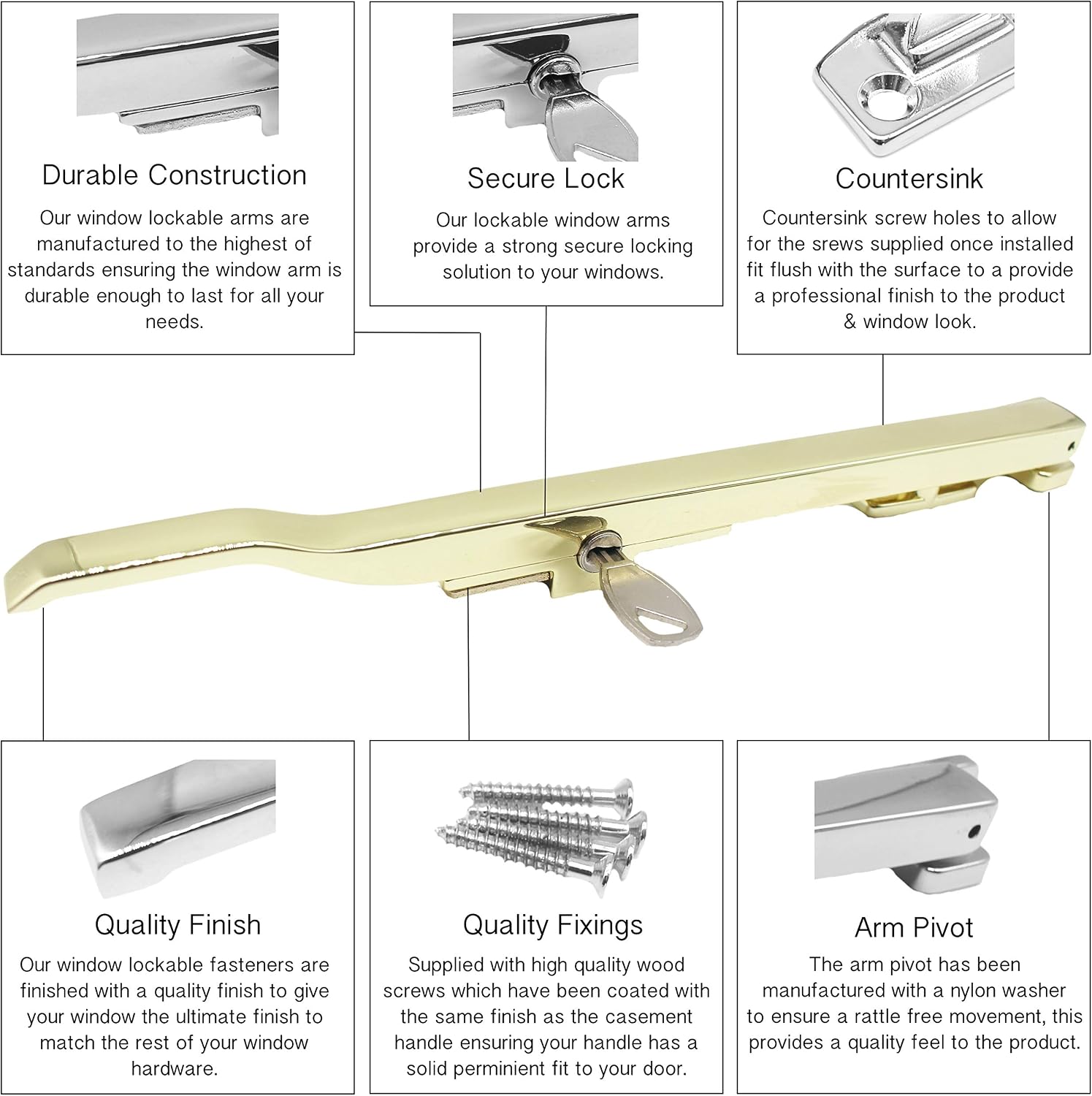 Durable Construction

Our window lockable arms are manufactured to the highest of standards ensuring the window arm is durable enough to last for all your needs.

Secure Lock

Our lockable window arms provide a strong secure locking solution to your windows.

Countersink

Countersink screw holes to allow for the srews supplied once installed fit flush with the surface to a provide a professional finish to the product & window look.

Quality Finish

Our window lockable fasteners are finished with a quality finish to give your window the ultimate finish to match the rest of your window hardware.

Quality Fixings

Supplied with high quality wood screws which have been coated with the same finish as the casement handle ensuring your handle has a solid perminient fit to your door.

Arm Pivot

The arm pivot has been manufactured with a nylon washer to ensure a rattle free movement, this provides a quality feel to the product.