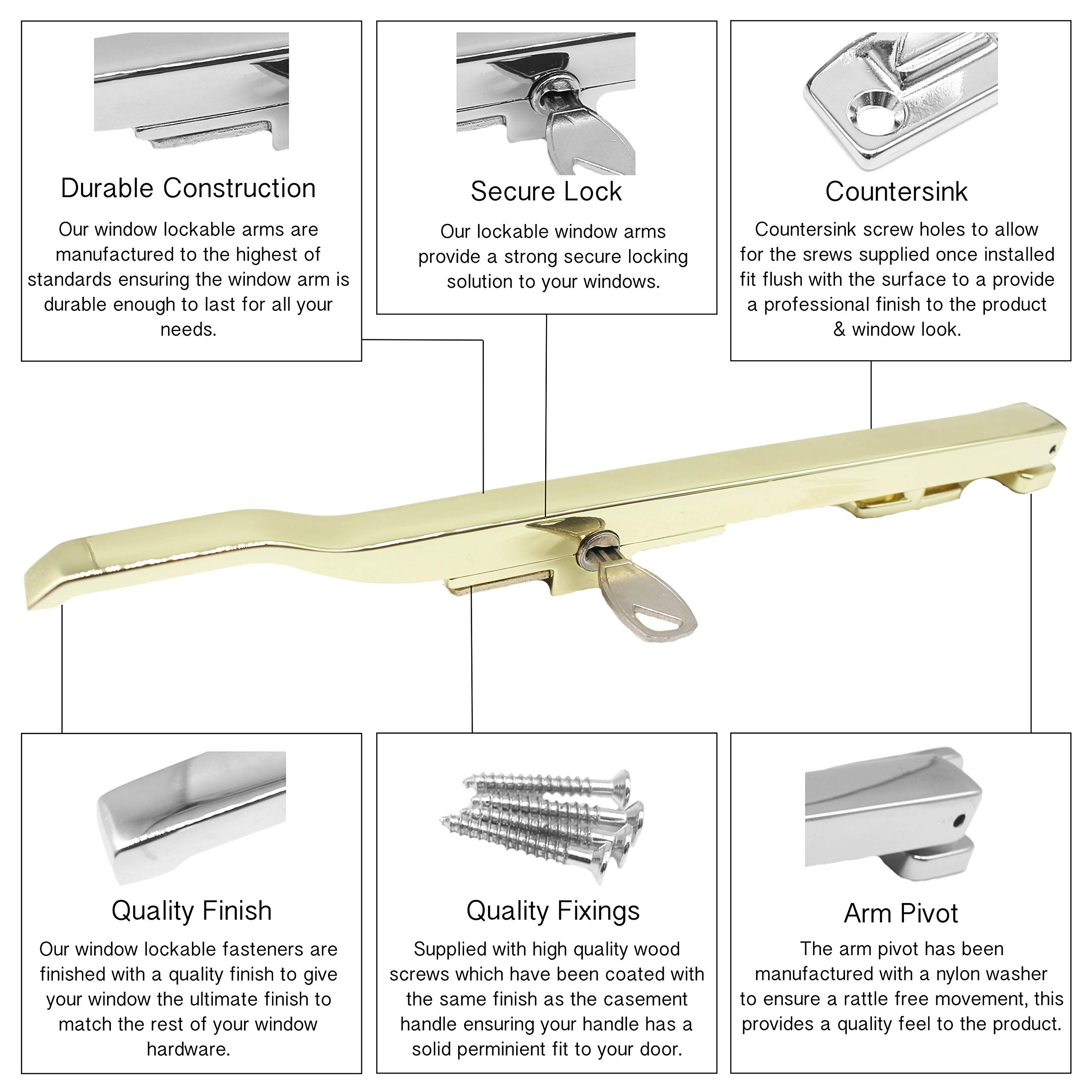 Durable Construction

Our window lockable arms are manufactured to the highest of standards ensuring the window arm is durable enough to last for all your needs.

Secure Lock

Our lockable window arms provide a strong secure locking solution to your windows.

Countersink

Countersink screw holes to allow for the srews supplied once installed fit flush with the surface to a provide a professional finish to the product & window look.

Quality Finish

Our window lockable fasteners are finished with a quality finish to give your window the ultimate finish to match the rest of your window hardware.

Quality Fixings

Supplied with high quality wood screws which have been coated with the same finish as the casement handle ensuring your handle has a solid perminient fit to your door.

Arm Pivot

The arm pivot has been manufactured with a nylon washer to ensure a rattle free movement, this provides a quality feel to the product.