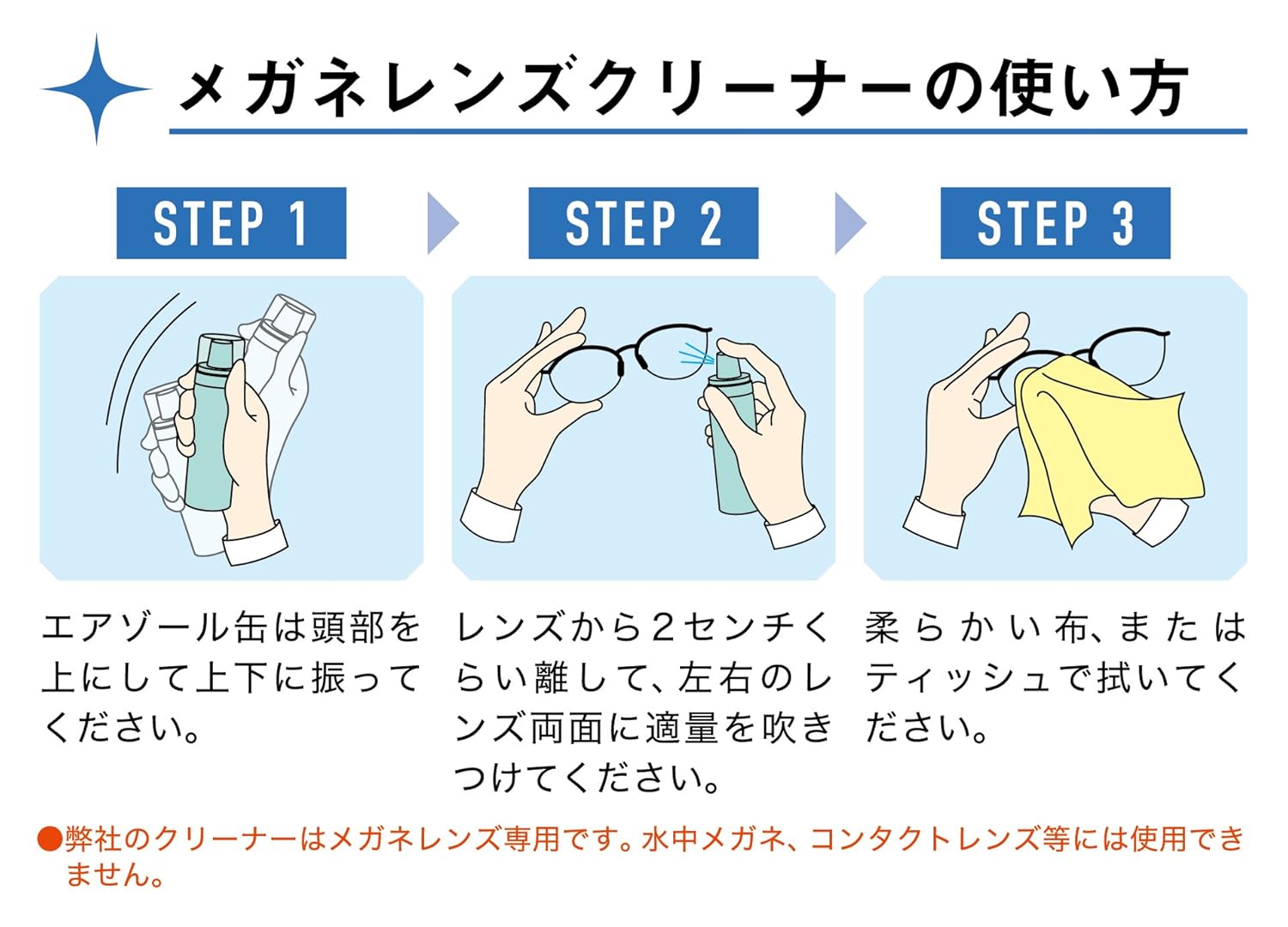 メガネレンズクリーナーの使い方

STEP 1

エアゾール缶は頭部を上にして上下に振ってください。

STEP 2

レンズから2センチくらい離して、左右のレンズ両面に適量を吹きつけてください。

STEP 3

柔らかい布、またはティッシュで拭いてください。

●弊社のクリーナーはメガネレンズ専用です。水中メガネ、コンタクトレンズ等には使用できません。