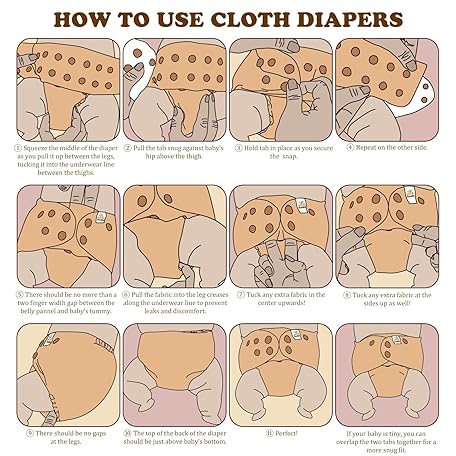 HOW TO USE CLOTH DIAPERS

① Squeeze the middle of the diaper as you pull it up between the legs, tucking it into the underwear line between the thighs.

② Pull the tab snug against baby's hip above the thigh.

③ Hold tab in place as you secure the snap.

④ Repeat on the other side.

⑤ There should be no more than a two finger width gap between the belly pannel and baby's tummy.

⑥ Pull the fabric into the leg creases along the underwear line to prevent leaks and discomfort.

⑦ Tuck any extra fabric in the center upwards!

⑧ Tuck any extra fabric at the sides up as well!

⑨ There should be no gaps at the legs.

⑩ The top of the back of the diaper should be just above baby's bottom.

⑪ Perfect!

If your baby is tiny, you can overlap the two tabs together for a more snug fit.