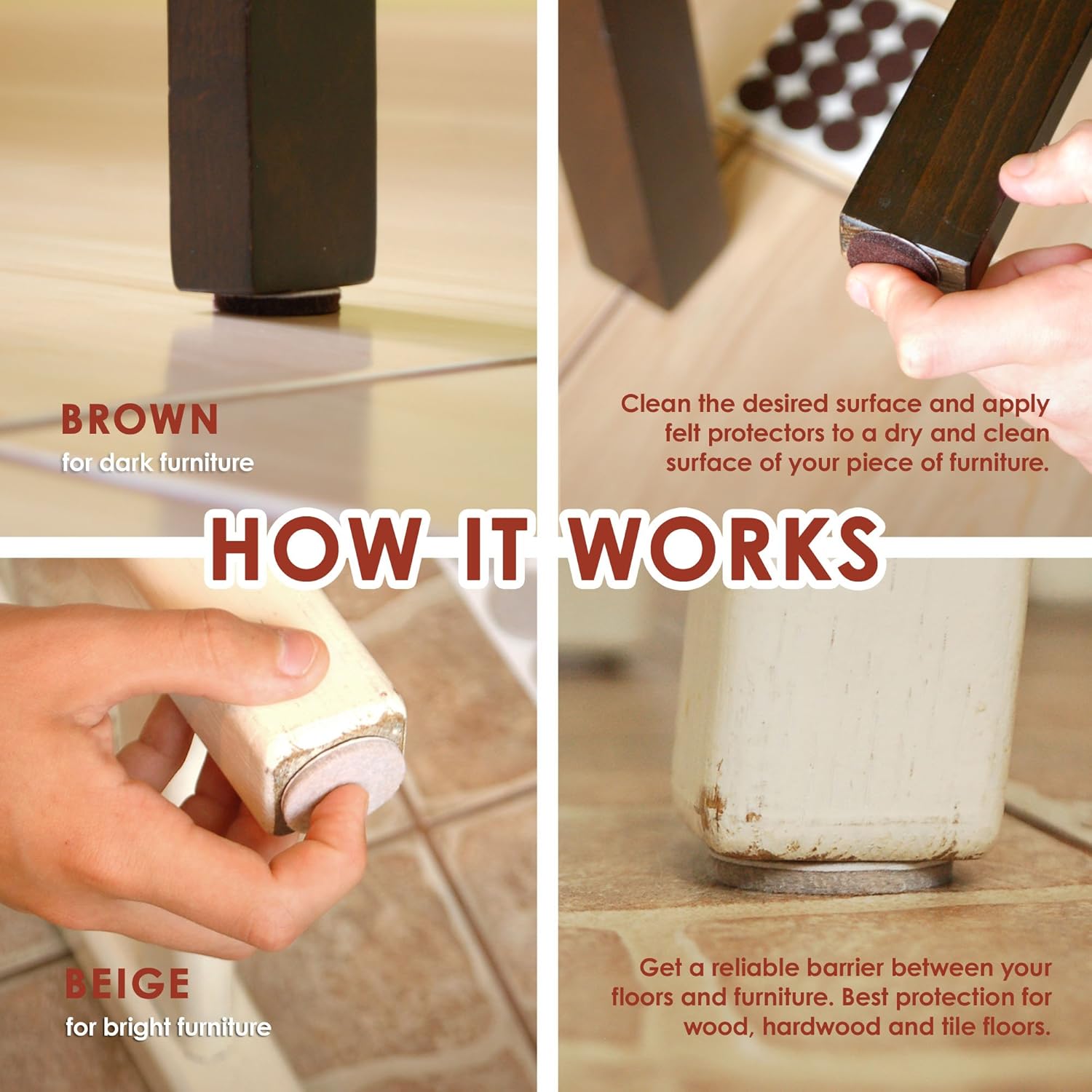 BROWN
for dark furniture

Clean the desired surface and apply felt protectors to a dry and clean surface of your piece of furniture.

HOW IT WORKS

BEIGE
for bright furniture

Get a reliable barrier between your floors and furniture. Best protection for wood, hardwood and tile floors.