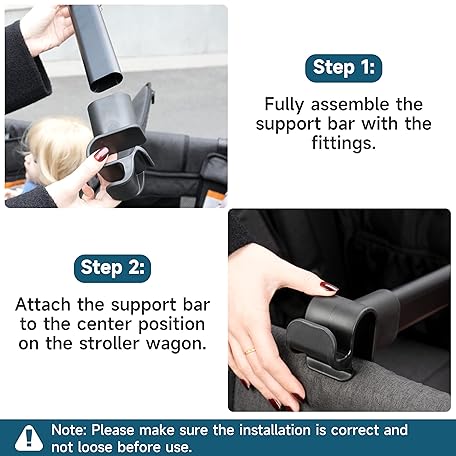 Step 1:

Fully assemble the support bar with the fittings.

Step 2:

Attach the support bar to the center position on the stroller wagon.

Note: Please make sure the installation is correct and not loose before use.