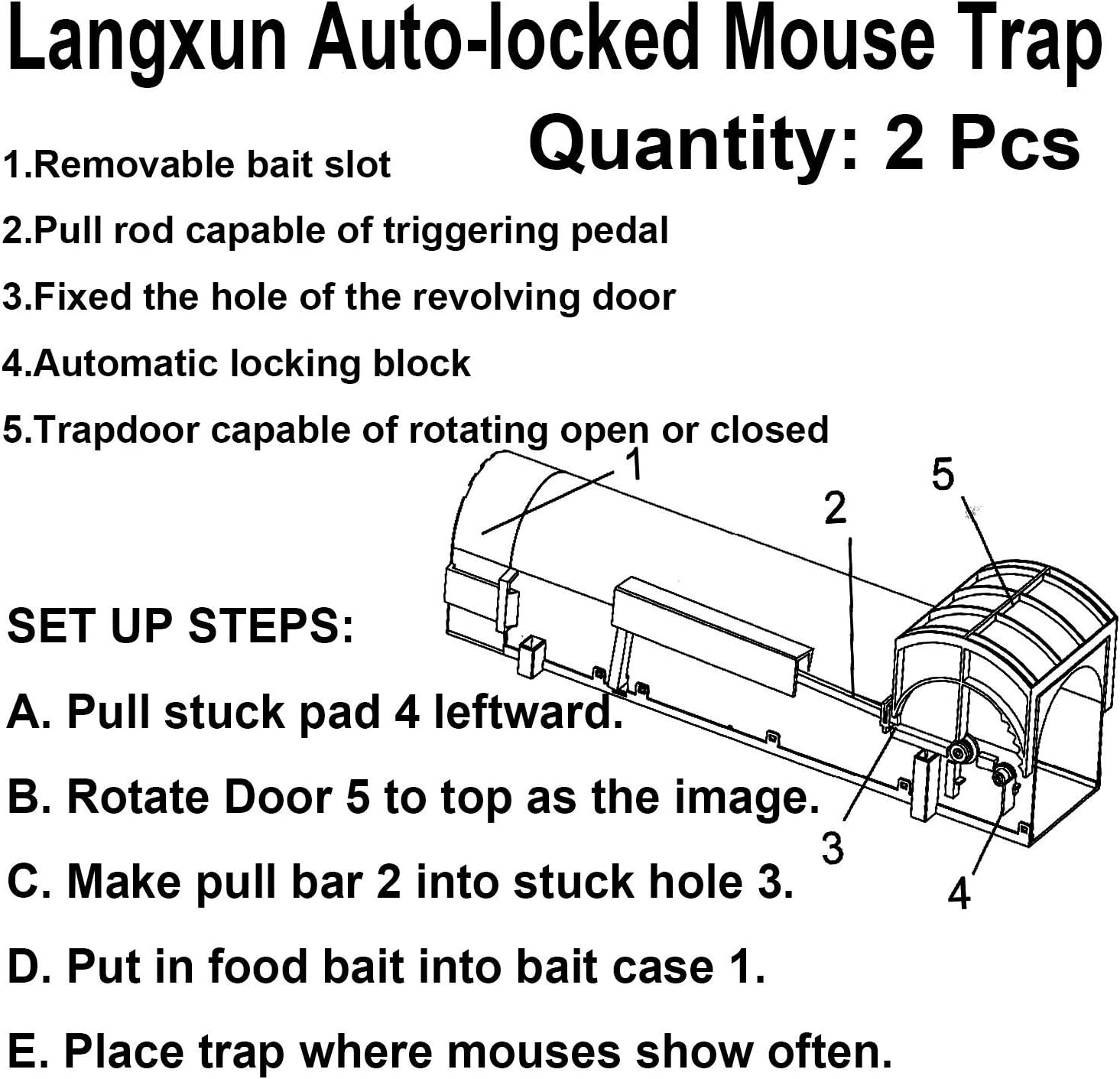 Langxun Auto-locked Mouse Trap

Quantity: 2 Pcs

1.Removable bait slot

2.Pull rod capable of triggering pedal

3.Fixed the hole of the revolving door

4.Automatic locking block

5.Trapdoor capable of rotating open or closed

1

2

5

3

4

SET UP STEPS:

A. Pull stuck pad 4 leftward.

B. Rotate Door 5 to top as the image.

C. Make pull bar 2 into stuck hole 3.

D. Put in food bait into bait case 1.

E. Place trap where mouses show often.