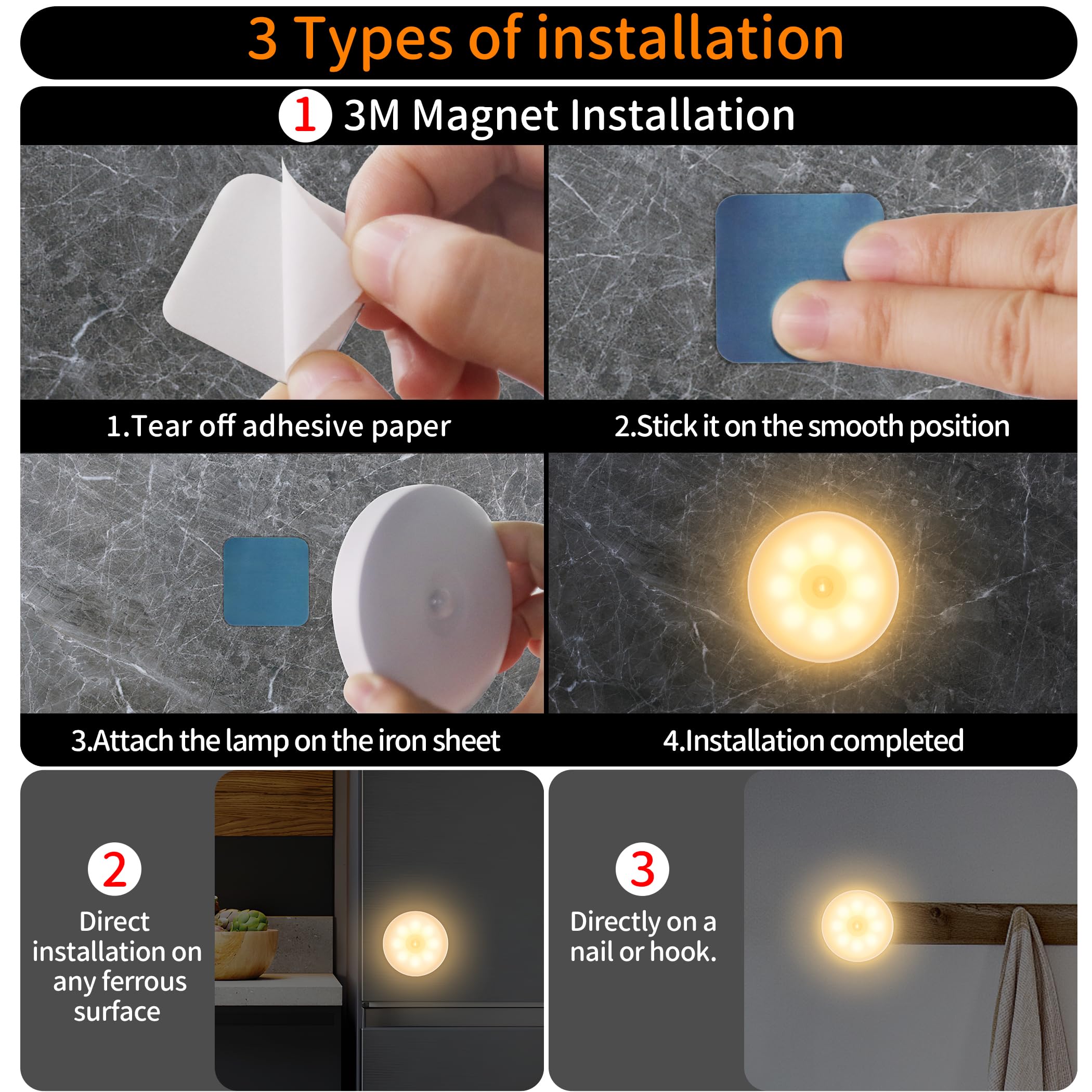 3 Types of installation

1 3M Magnet Installation

1.Tear off adhesive paper

2.Stick it on the smooth position

3.Attach the lamp on the iron sheet

4.Installation completed

2
Direct installation on any ferrous surface

3
Directly on a nail or hook.