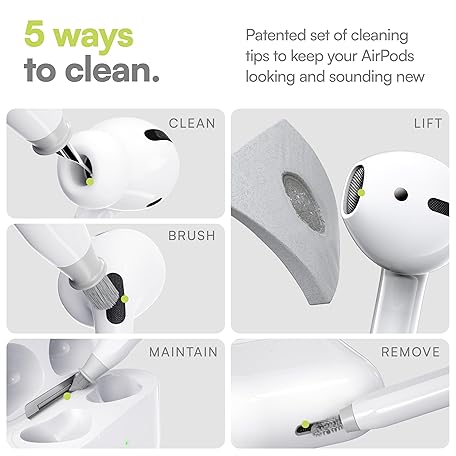 5 ways
to clean.

Patented set of cleaning tips to keep your AirPods looking and sounding new

CLEAN

LIFT

BRUSH

MAINTAIN

REMOVE