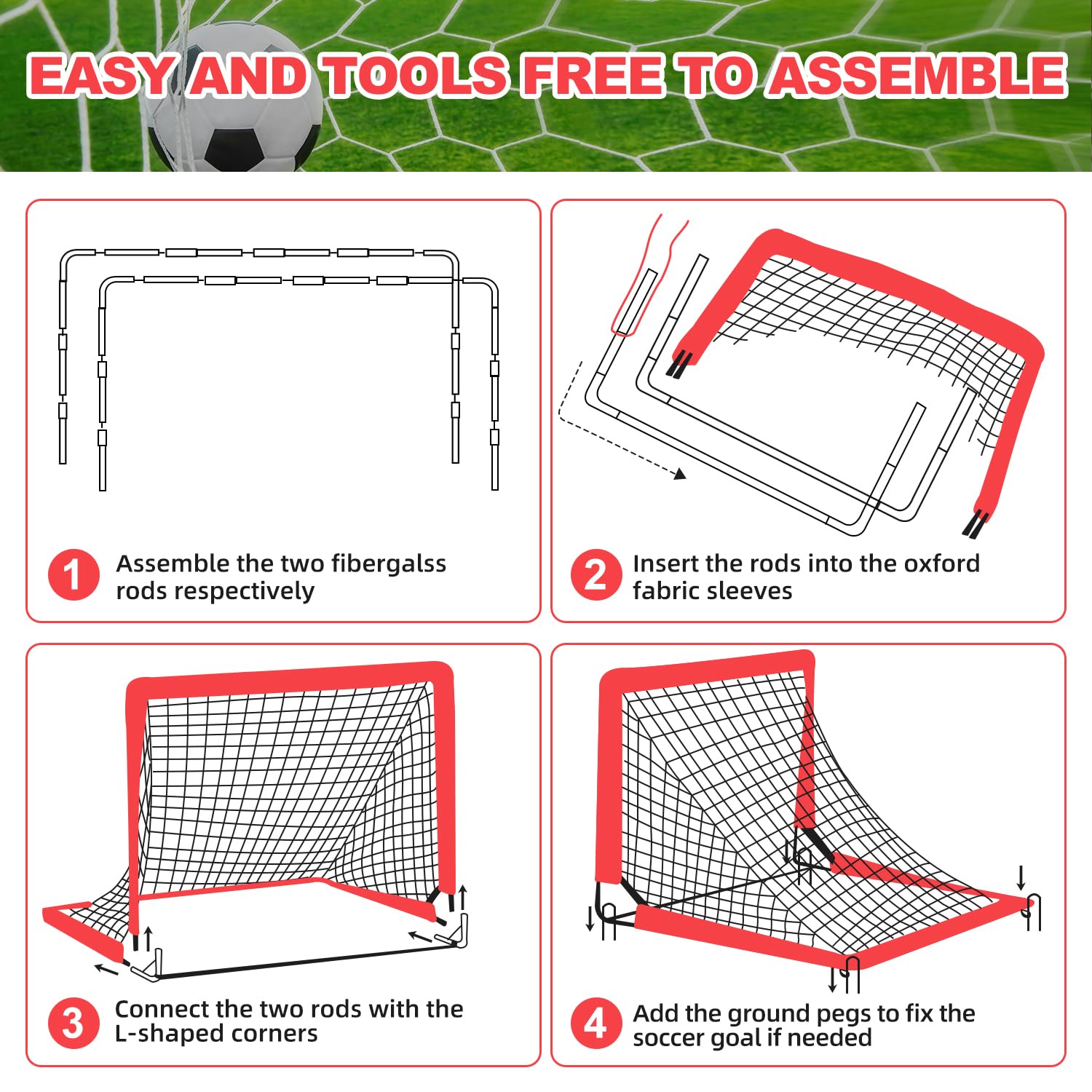 EASY AND TOOLS FREE TO ASSEMBLE

1 Assemble the two fibergalss rods respectively

2 Insert the rods into the oxford fabric sleeves

3 Connect the two rods with the L-shaped corners

4 Add the ground pegs to fix the soccer goal if needed