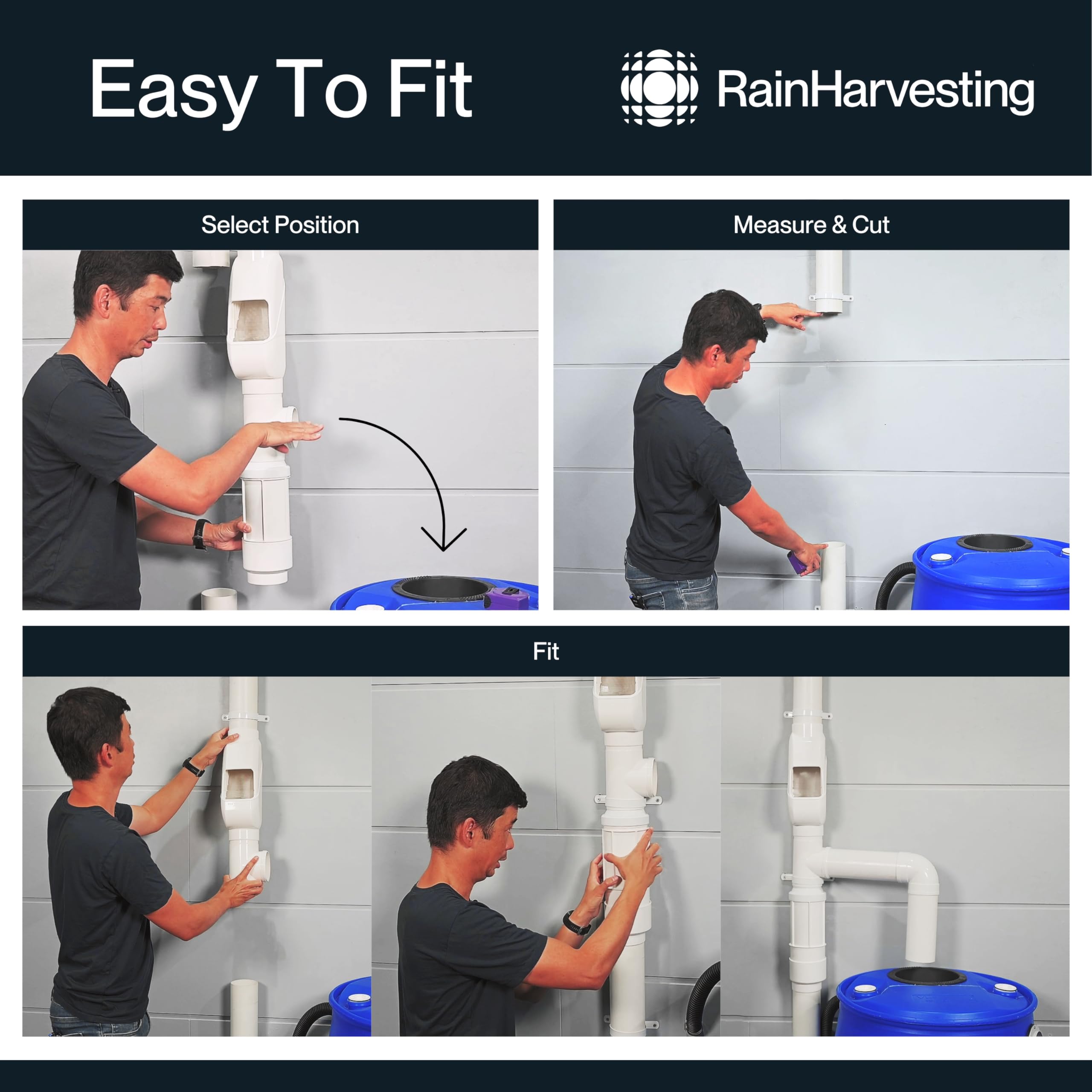 Easy To Fit

RainHarvesting

Select Position

Measure & Cut

Fit