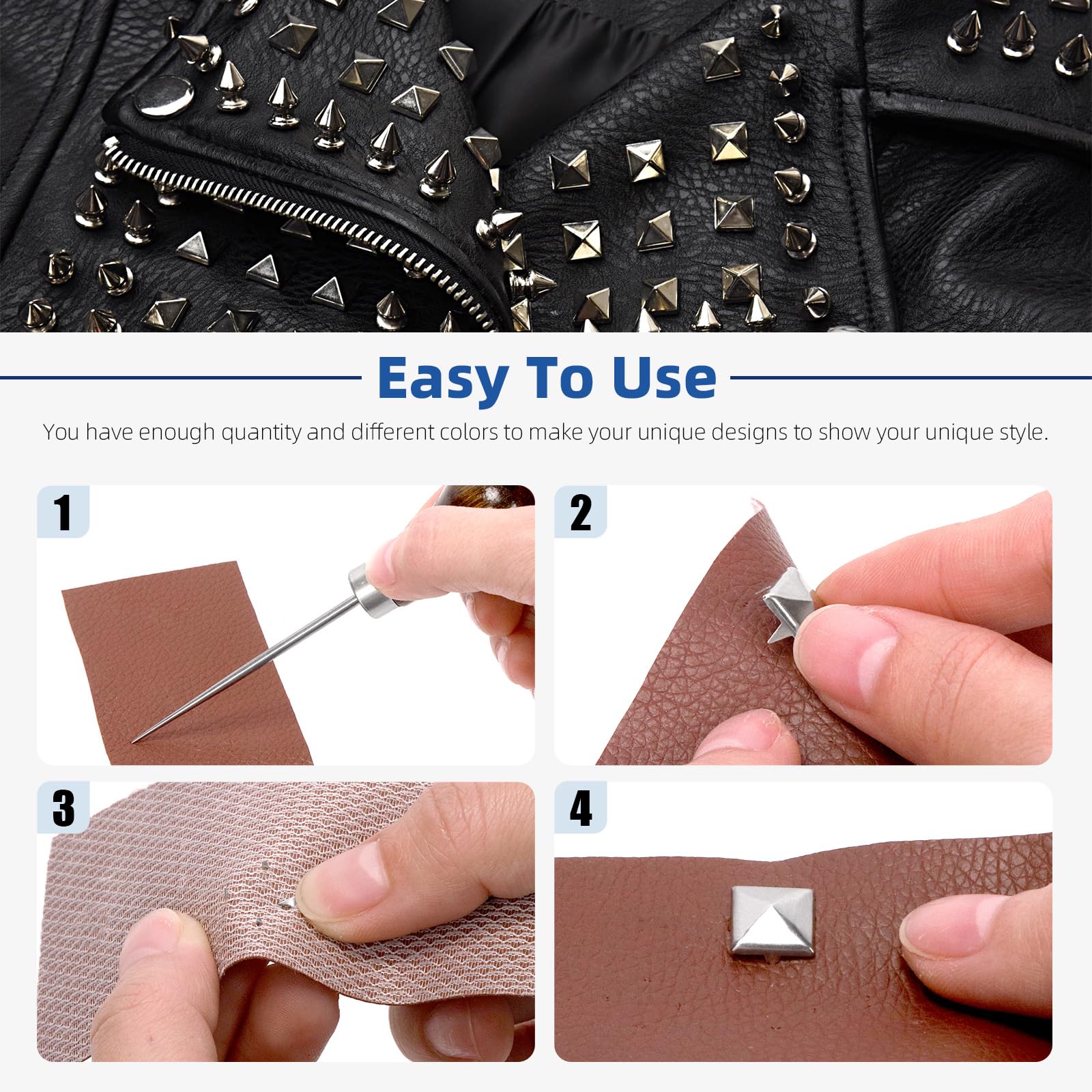 Easy To Use

You have enough quantity and different colors to make your unique designs to show your unique style.

1

2

3

4