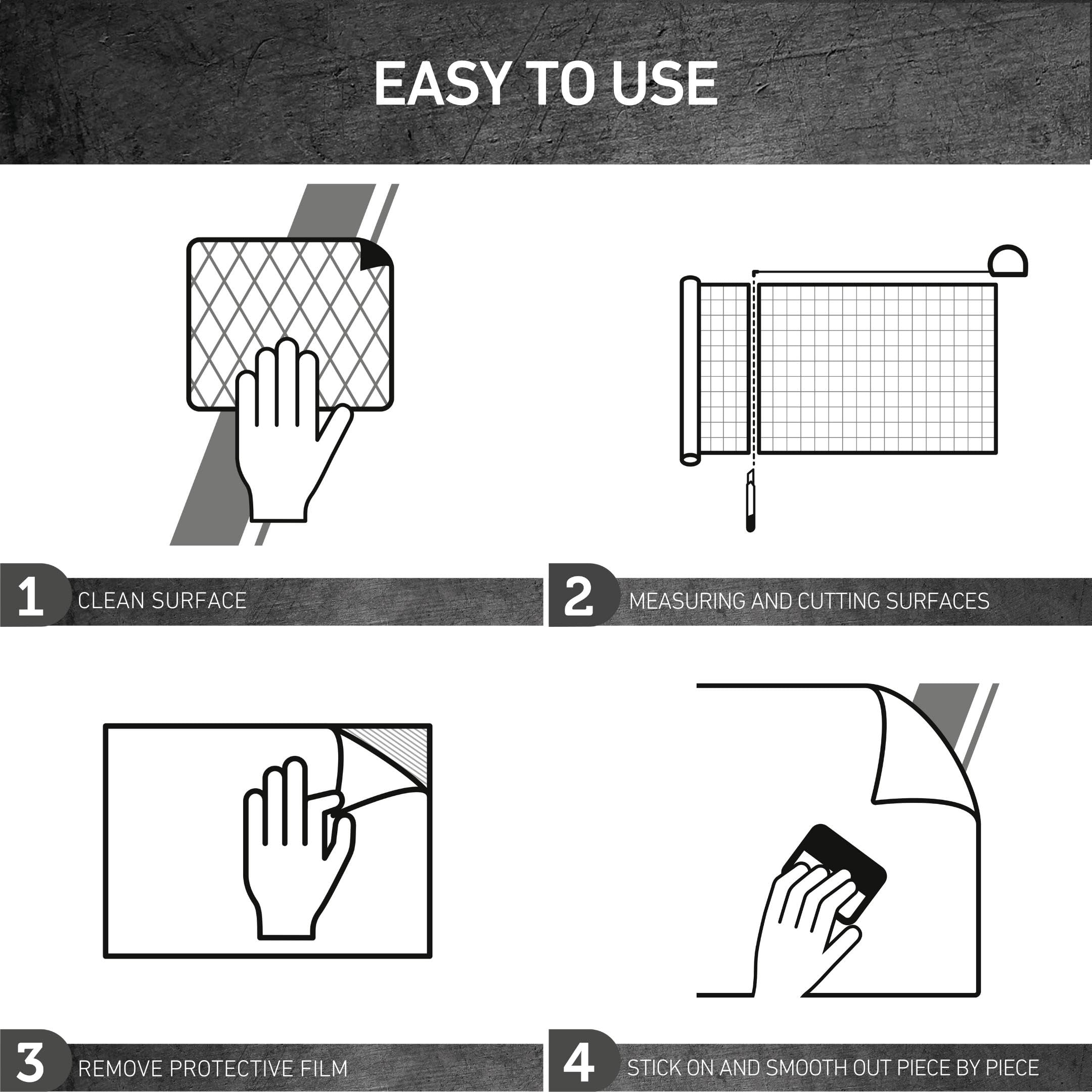 EASY TO USE

1 CLEAN SURFACE

2 MEASURING AND CUTTING SURFACES

3 REMOVE PROTECTIVE FILM

4 STICK ON AND SMOOTH OUT PIECE BY PIECE