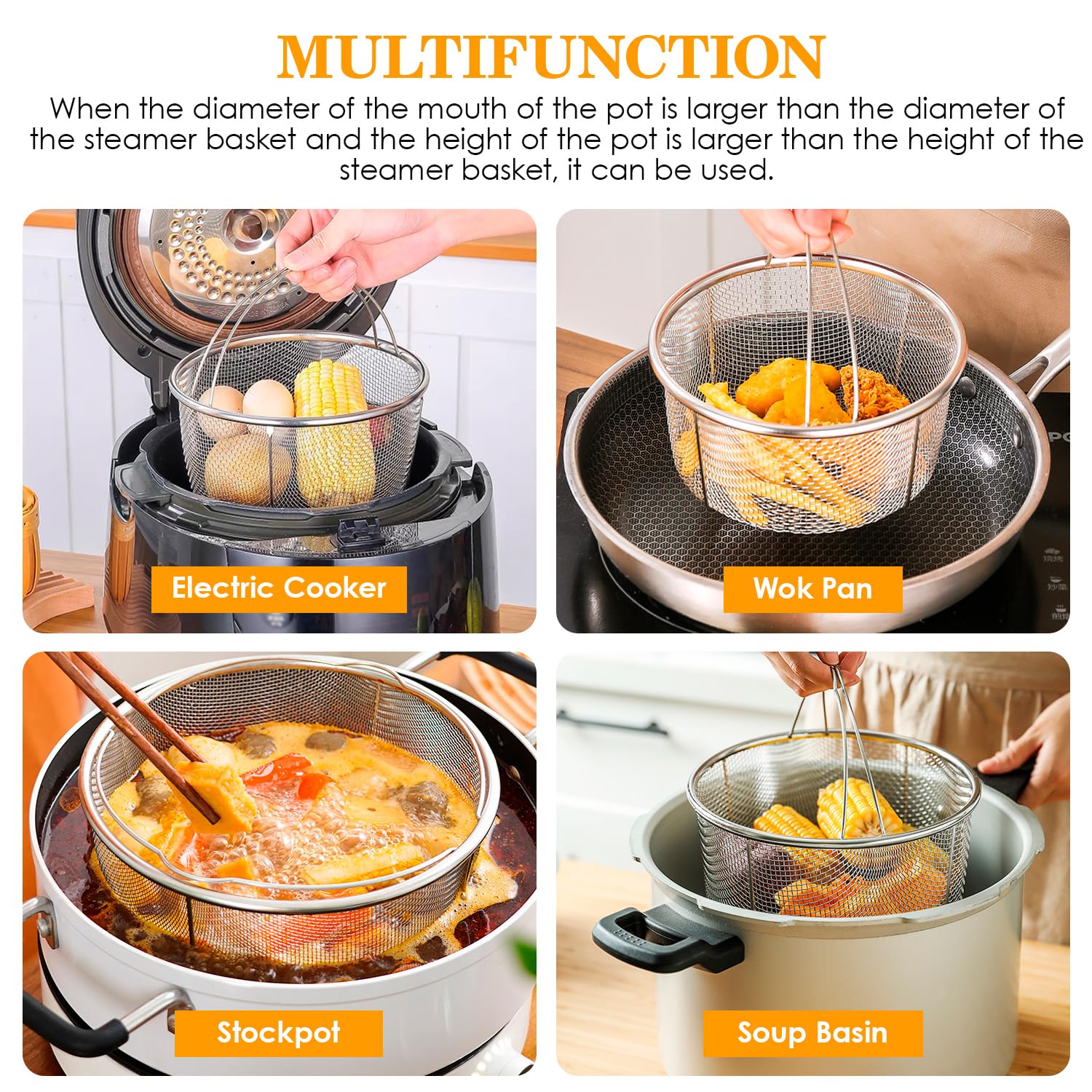 MULTIFUNCTION

When the diameter of the mouth of the pot is larger than the diameter of the steamer basket and the height of the pot is larger than the height of the steamer basket, it can be used.

Electric Cooker

Wok Pan

Stockpot

Soup Basin