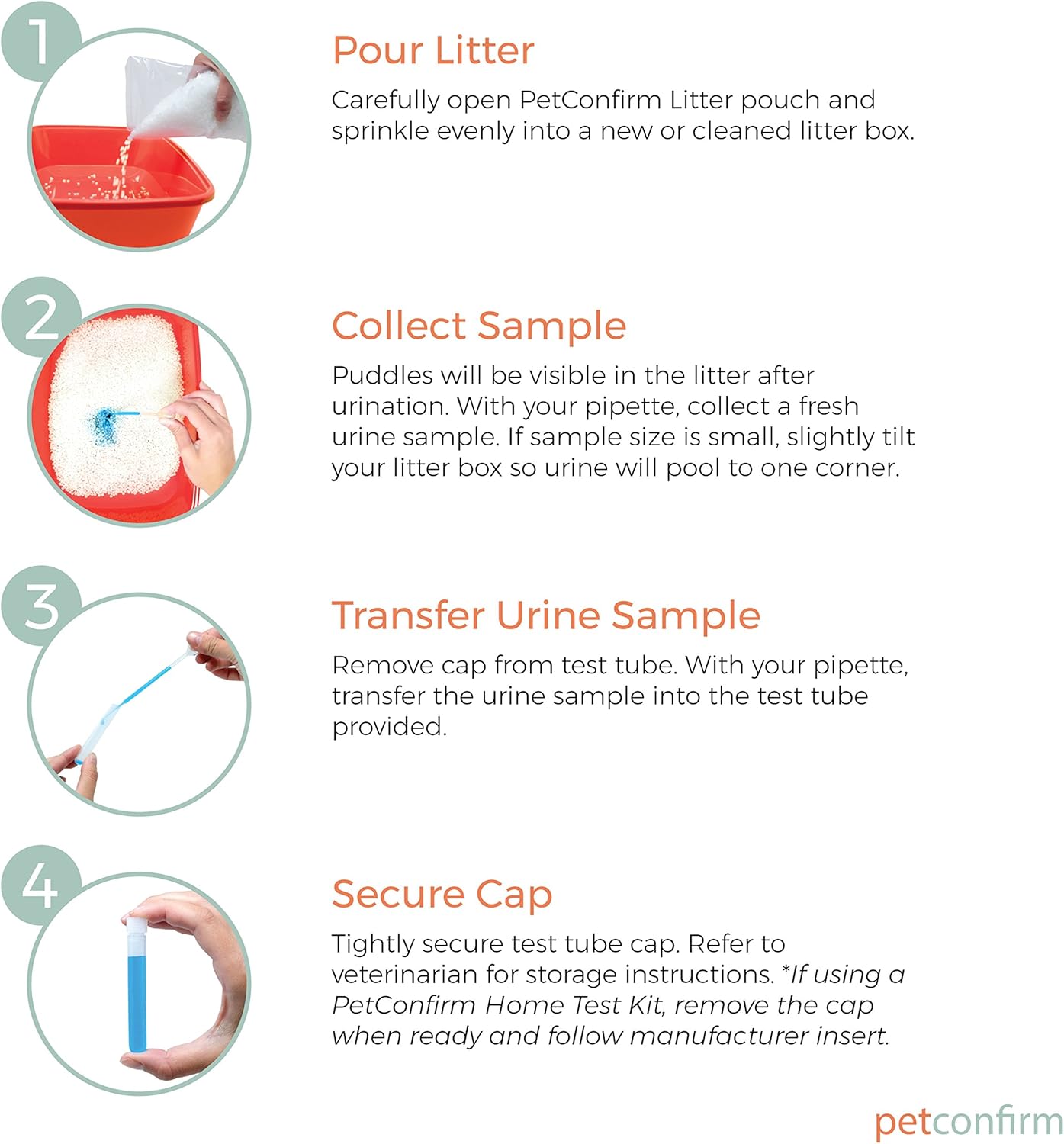 1

Pour Litter

Carefully open PetConfirm Litter pouch and sprinkle evenly into a new or cleaned litter box.

2

Collect Sample

Puddles will be visible in the litter after urination. With your pipette, collect a fresh urine sample. If sample size is small, slightly tilt your litter box so urine will pool to one corner.

3

Transfer Urine Sample

Remove cap from test tube. With your pipette, transfer the urine sample into the test tube provided.

4

Secure Cap

Tightly secure test tube cap. Refer to veterinarian for storage instructions. *If using a PetConfirm Home Test Kit, remove the cap when ready and follow manufacturer insert.

petconfirm