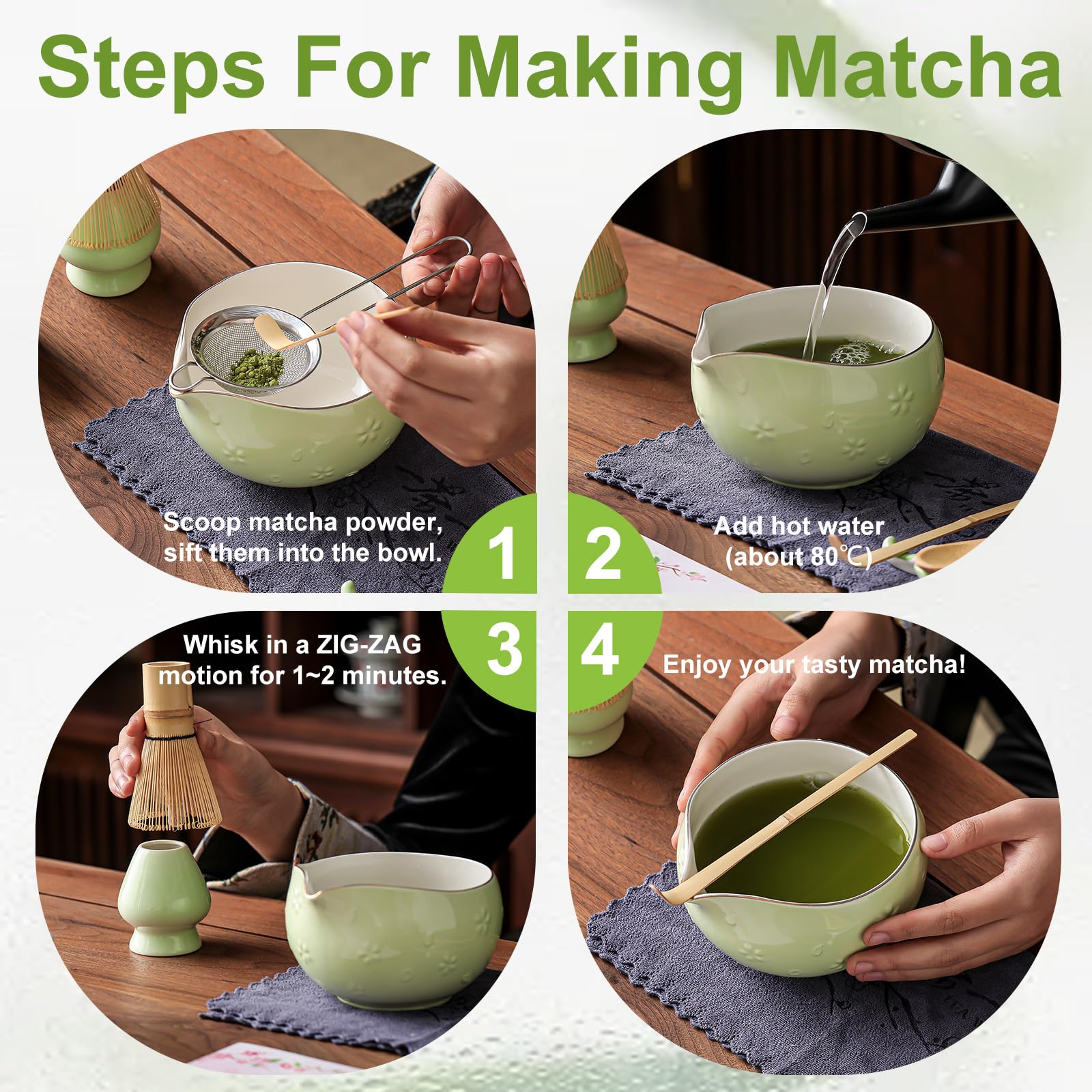 Steps For Making Matcha

Scoop matcha powder, sift them into the bowl.

1

2

Add hot water (about 80℃)

Whisk in a ZIG-ZAG motion for 1~2 minutes.

3

4

Enjoy your tasty matcha!