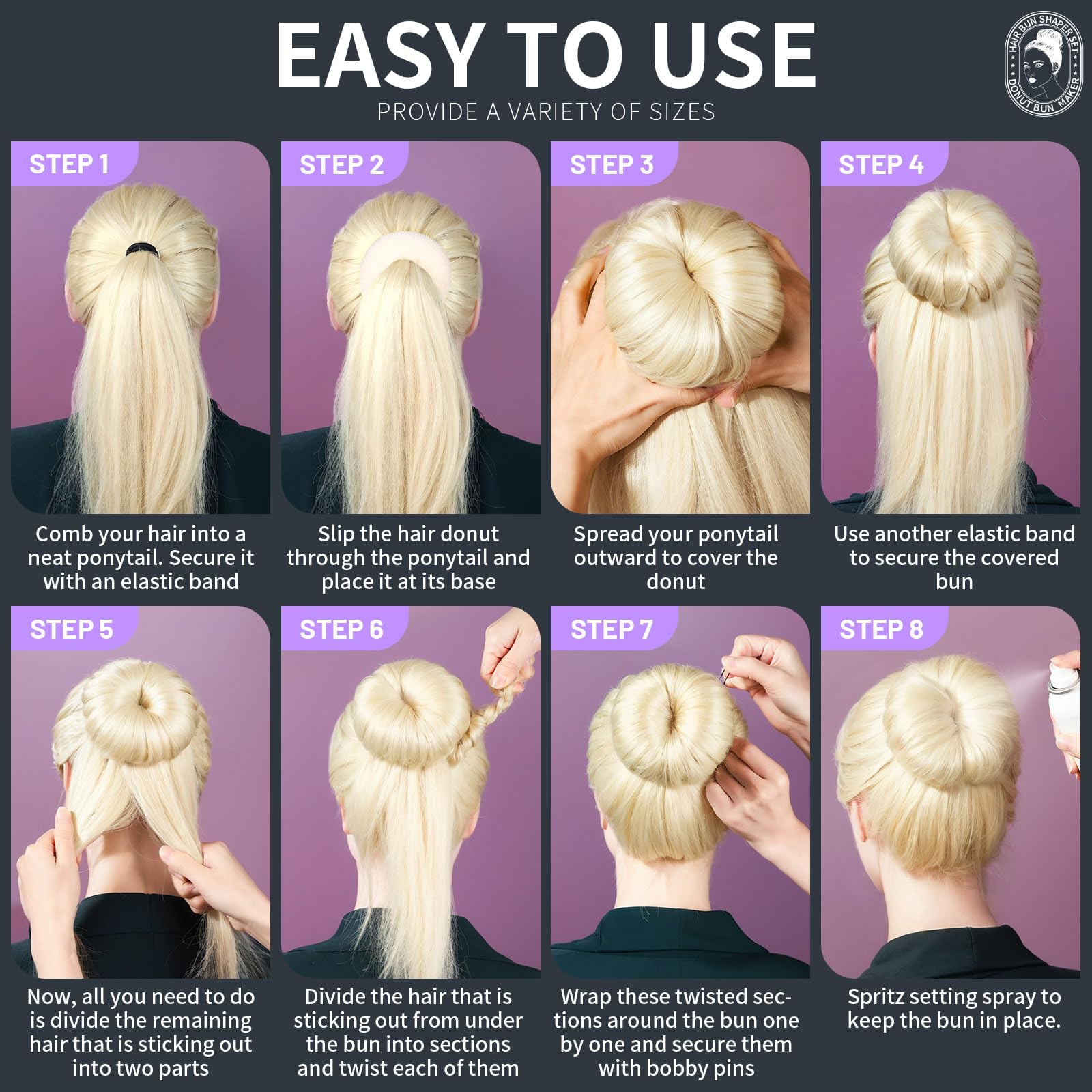 EASY TO USE

PROVIDE A VARIETY OF SIZES

HAIR BUN SHAPER SET
DONUT BUN MAKER

STEP 1

Comb your hair into a neat ponytail. Secure it with an elastic band

STEP 2

Slip the hair donut through the ponytail and place it at its base

STEP 3

Spread your ponytail outward to cover the donut

STEP 4

Use another elastic band to secure the covered bun

STEP 5

Now, all you need to do is divide the remaining hair that is sticking out into two parts

STEP 6

Divide the hair that is sticking out from under the bun into sections and twist each of them

STEP 7

Wrap these twisted sections around the bun one by one and secure them with bobby pins

STEP 8

Spritz setting spray to keep the bun in place.