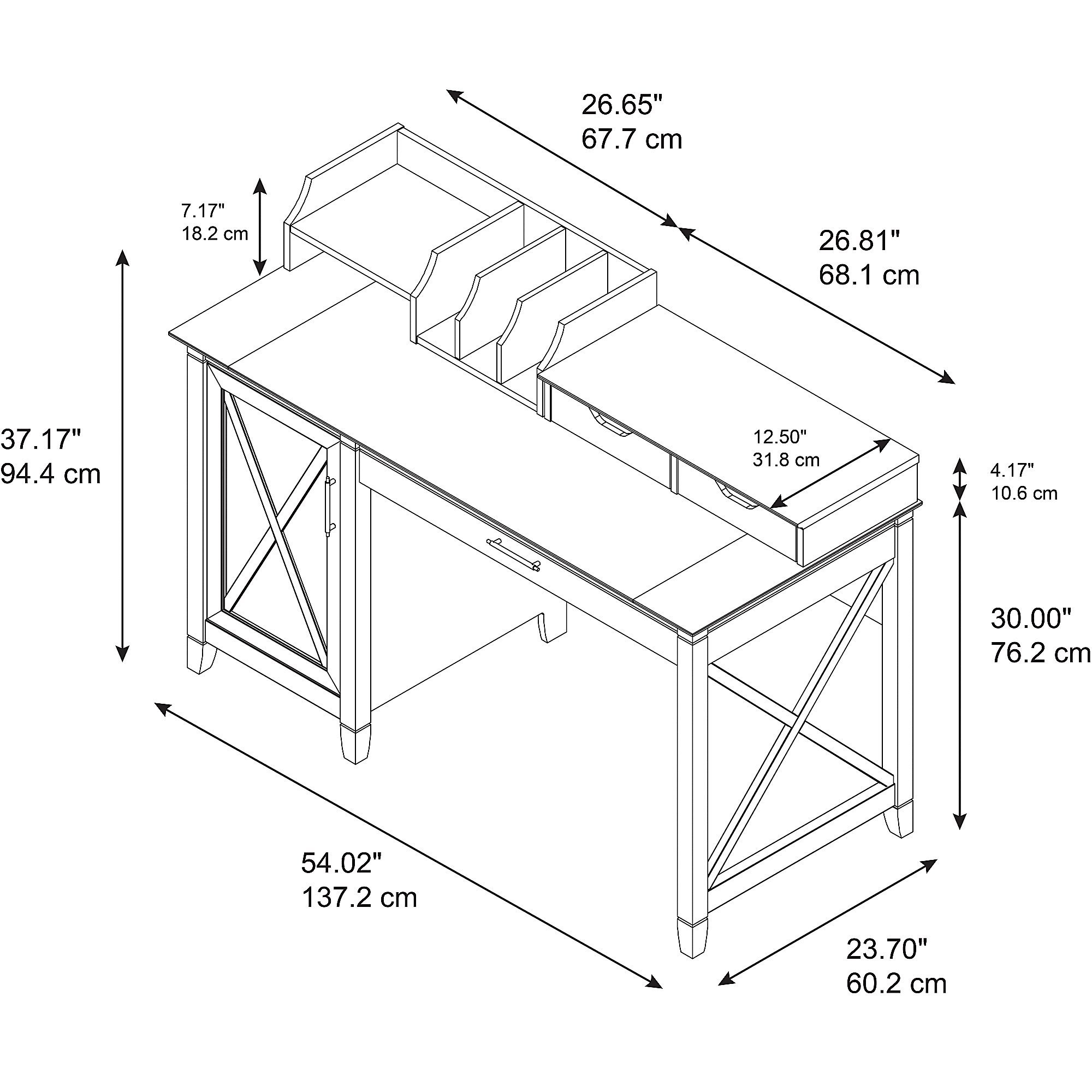 26.65"
67.7 cm

7.17"
18.2 cm

26.81"
68.1 cm

37.17"
94.4 cm

12.50"
31.8 cm

4.17"
10.6 cm

30.00"
76.2 cm

54.02"
137.2 cm

23.70"
60.2 cm