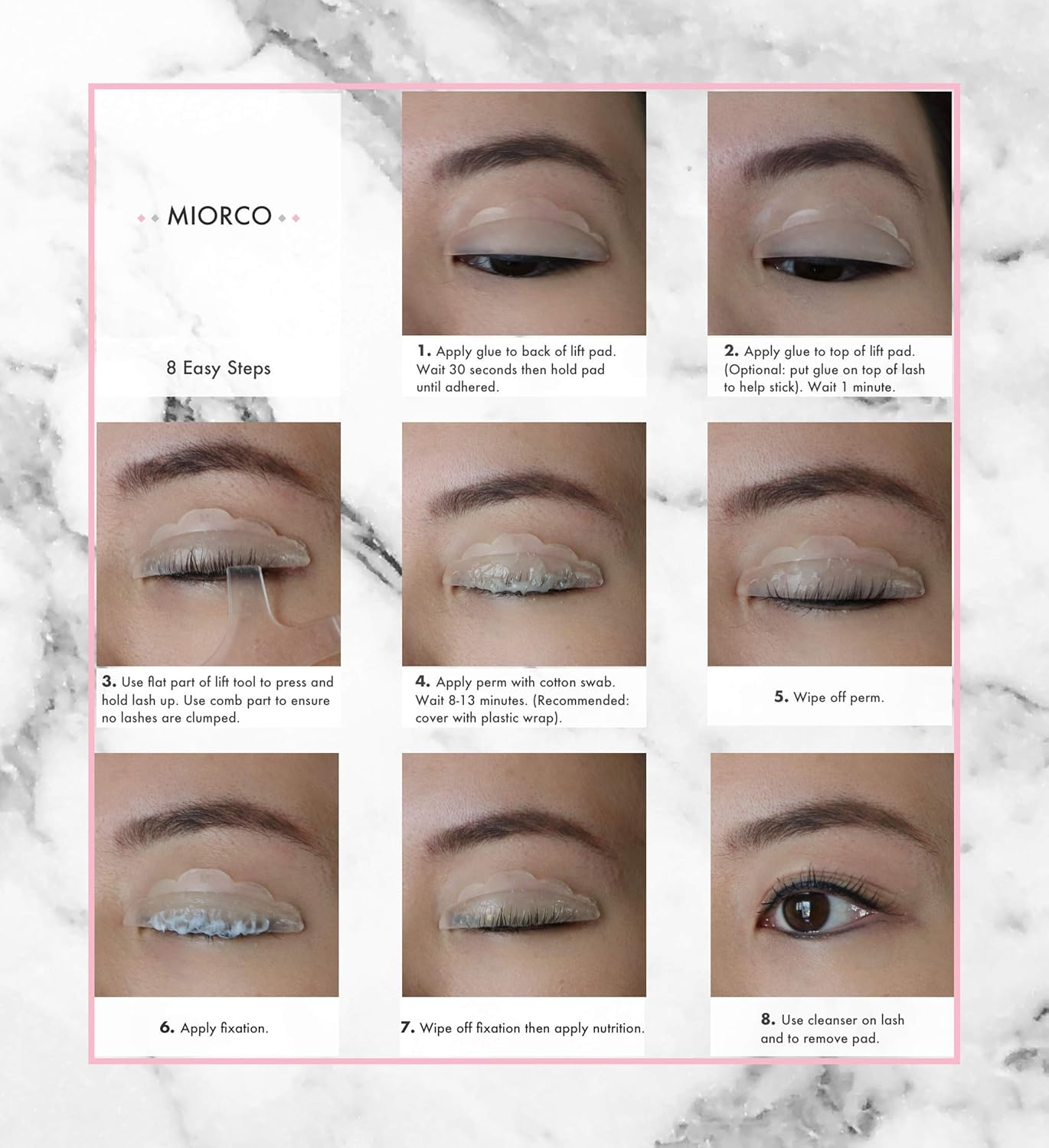 MIORCO

8 Easy Steps

1. Apply glue to back of lift pad. Wait 30 seconds then hold pad until adhered.

2. Apply glue to top of lift pad. (Optional: put glue on top of lash to help stick). Wait 1 minute.

3. Use flat part of lift tool to press and hold lash up. Use comb part to ensure no lashes are clumped.

4. Apply perm with cotton swab. Wait 8-13 minutes. (Recommended: cover with plastic wrap).

5. Wipe off perm.

6. Apply fixation.

7. Wipe off fixation then apply nutrition.

8. Use cleanser on lash and to remove pad.