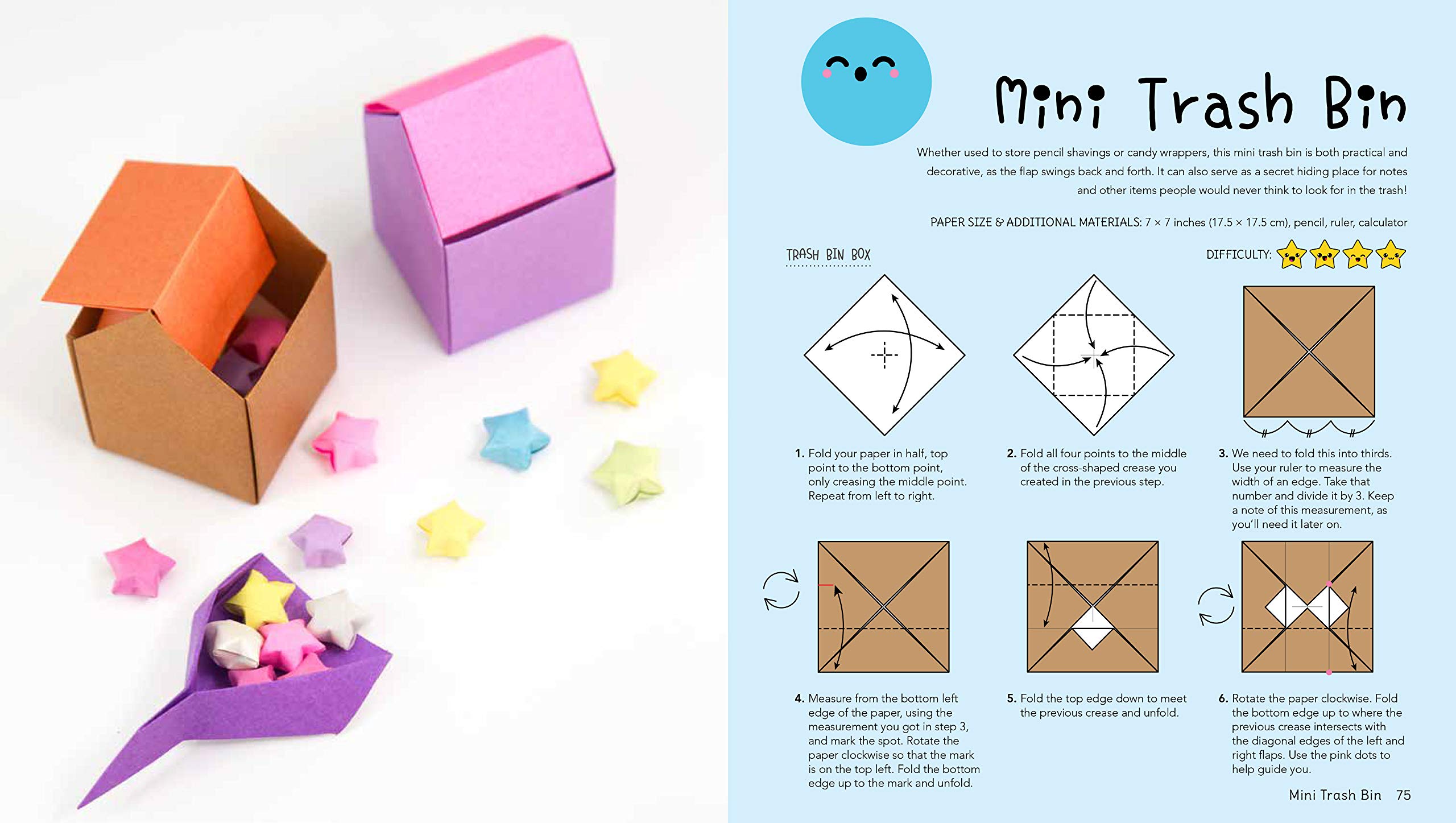 Mini Trash Bin

Whether used to store pencil shavings or candy wrappers, this mini trash bin is both practical and decorative, as the flap swings back and forth. It can also serve as a secret hiding place for notes and other items people would never think to look for in the trash!

PAPER SIZE & ADDITIONAL MATERIALS: 7 × 7 inches (17.5 × 17.5 cm), pencil, ruler, calculator

TRASH BIN BOX

DIFFICULTY:

1. Fold your paper in half, top point to the bottom point, only creasing the middle point. Repeat from left to right.

2. Fold all four points to the middle of the cross-shaped crease you created in the previous step.

3. We need to fold this into thirds. Use your ruler to measure the width of an edge. Take that number and divide it by 3. Keep a note of this measurement, as you'll need it later on.

4. Measure from the bottom left edge of the paper, using the measurement you got in step 3, and mark the spot. Rotate the paper clockwise so that the mark is on the top left. Fold the bottom edge up to the mark and unfold.

5. Fold the top edge down to meet the previous crease and unfold.

6. Rotate the paper clockwise. Fold the bottom edge up to where the previous crease intersects with the diagonal edges of the left and right flaps. Use the pink dots to help guide you.

Mini Trash Bin 75