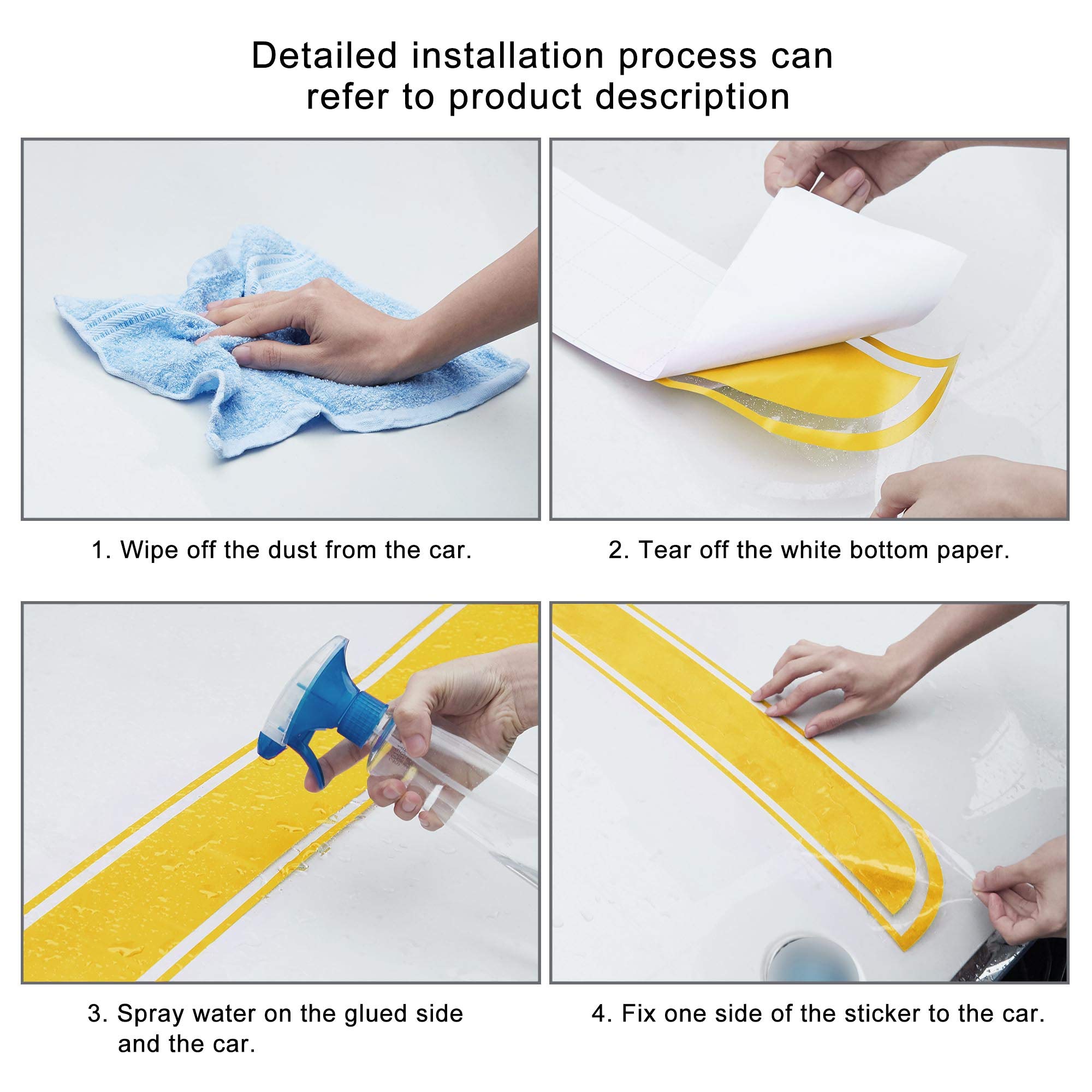 Detailed installation process can refer to product description

1. Wipe off the dust from the car.

2. Tear off the white bottom paper.

3. Spray water on the glued side and the car.

4. Fix one side of the sticker to the car.