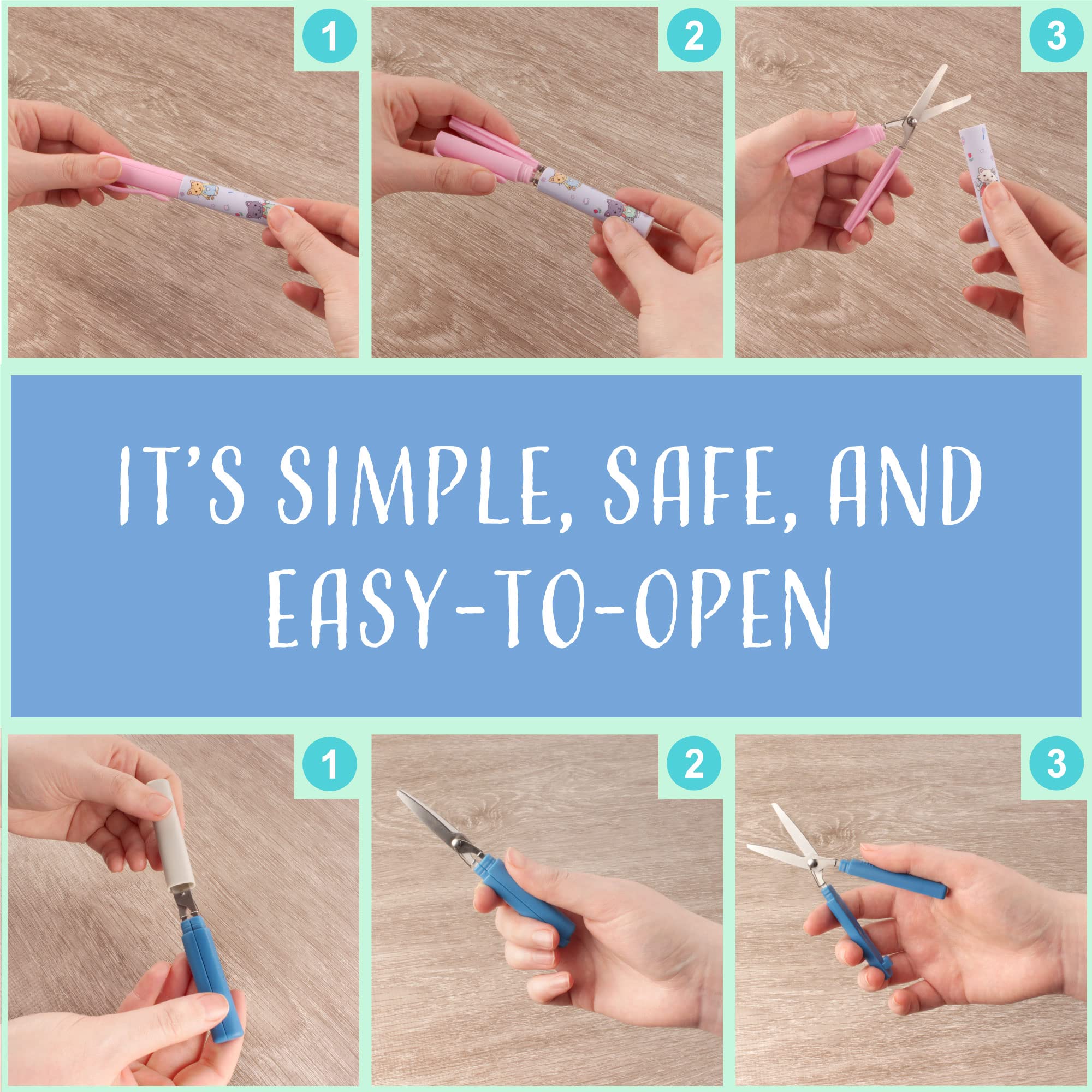 1

2

3

IT'S SIMPLE, SAFE, AND EASY-TO-OPEN

1

2

3