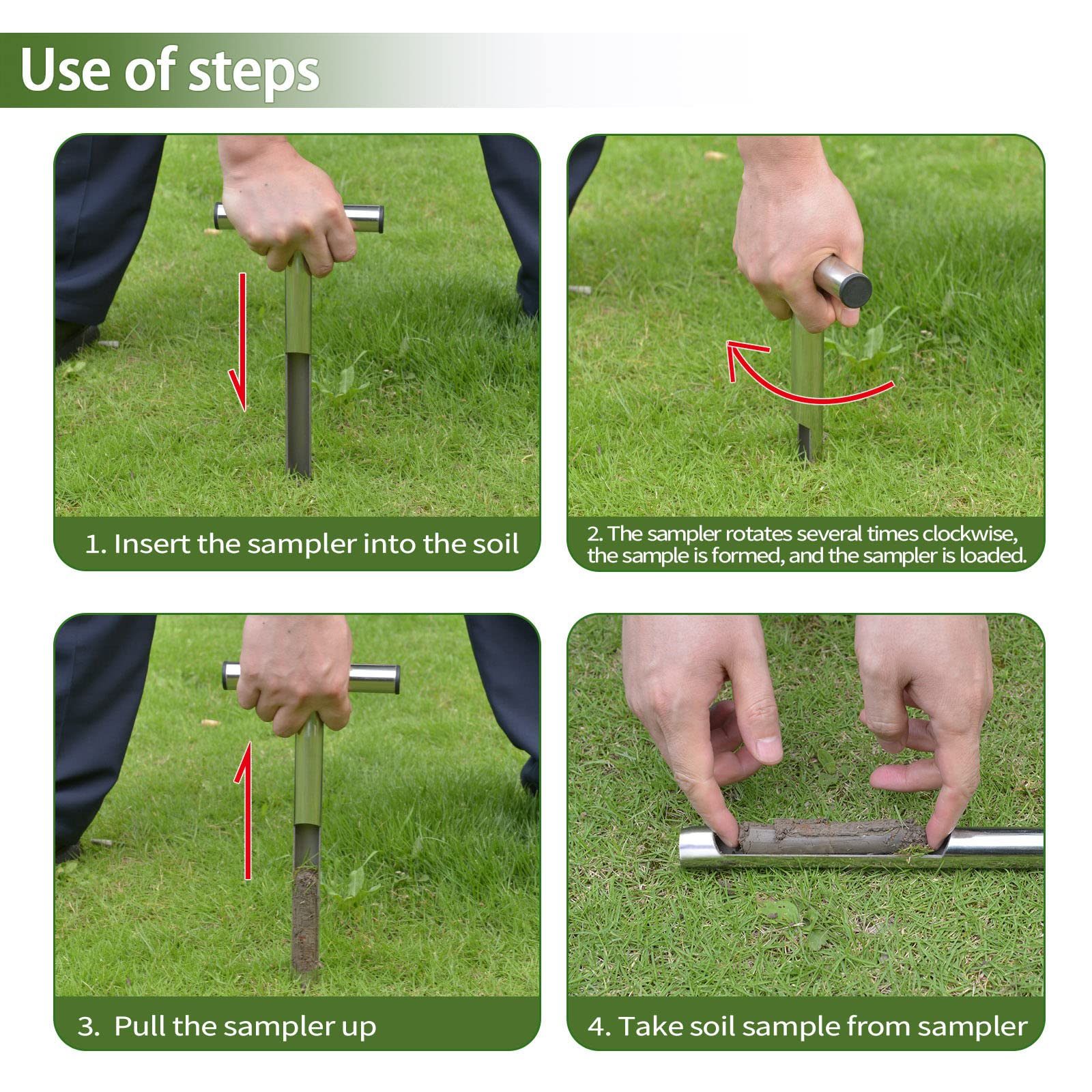 Use of steps

1. Insert the sampler into the soil

2. The sampler rotates several times clockwise, the sample is formed, and the sampler is loaded.

3. Pull the sampler up

4. Take soil sample from sampler