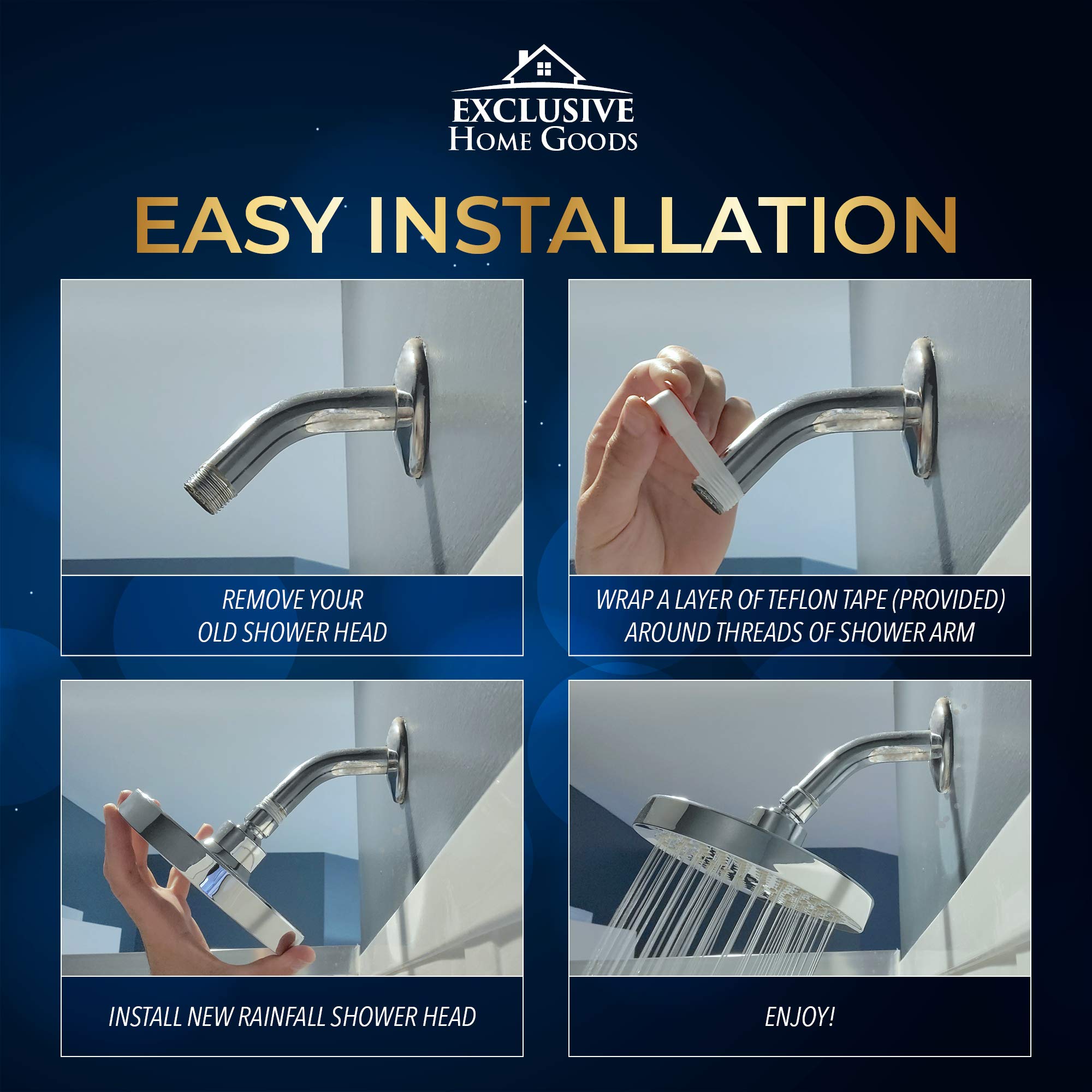 EXCLUSIVE
HOME GOODS

EASY INSTALLATION

REMOVE YOUR
OLD SHOWER HEAD

WRAP A LAYER OF TEFLON TAPE (PROVIDED)
AROUND THREADS OF SHOWER ARM

INSTALL NEW RAINFALL SHOWER HEAD

ENJOY!